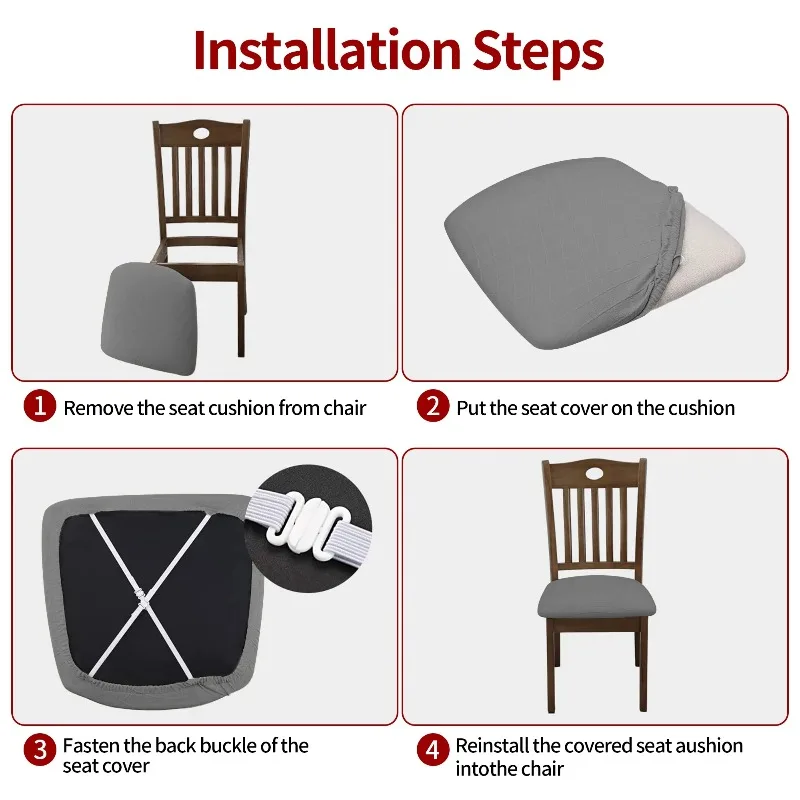 Installation Steps

1 Remove the seat cushion from chair

2 Put the seat cover on the cushion

3 Fasten the back buckle of the seat cover

4 Reinstall the covered seat aushion intothe chair