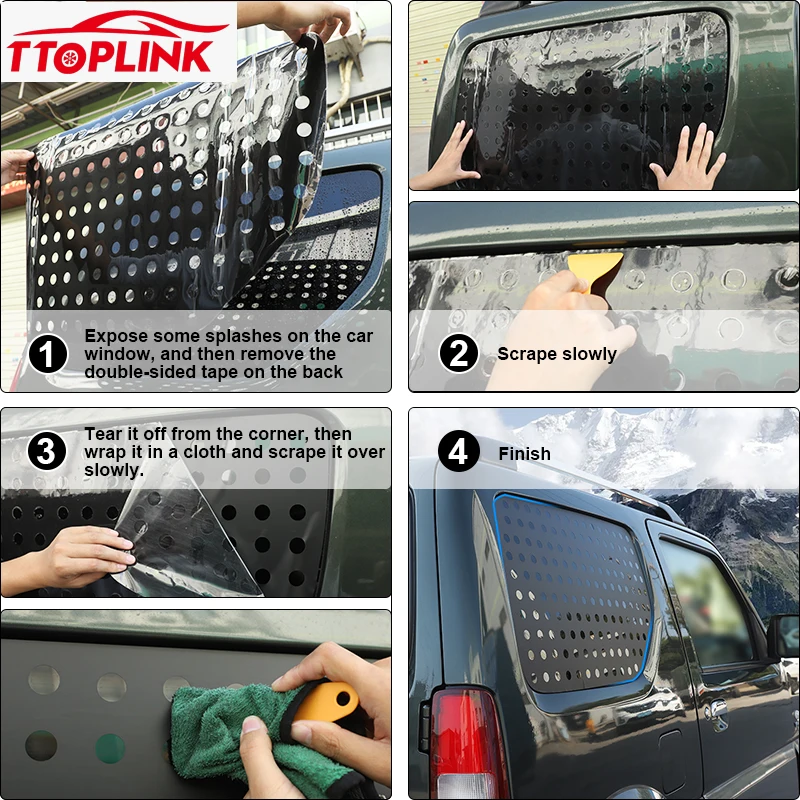 TTOPLINK

1 Expose some splashes on the car window, and then remove the double-sided tape on the back

2 Scrape slowly

3 Tear it off from the corner, then wrap it in a cloth and scrape it over slowly.

4 Finish