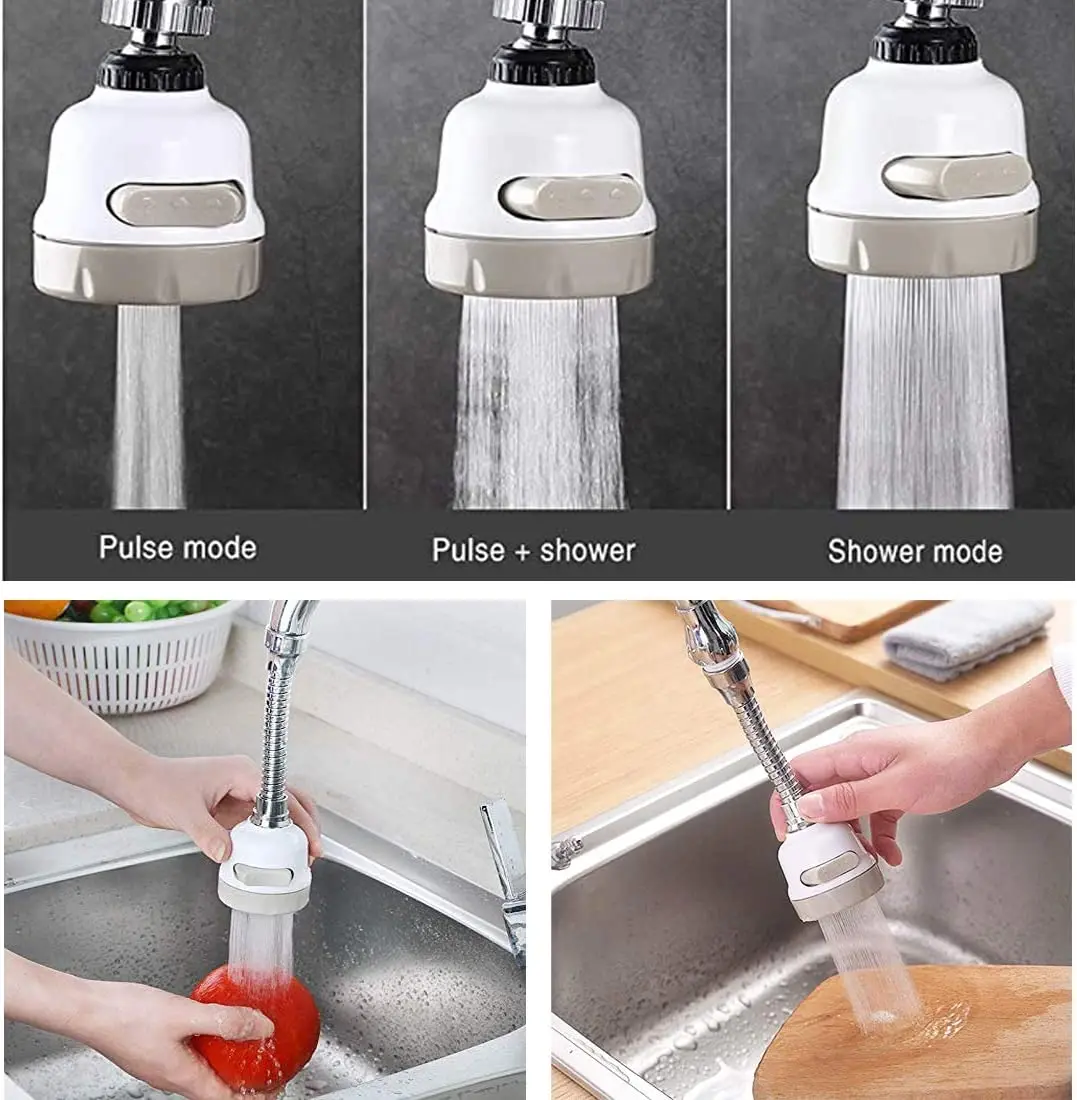 Pulse mode

Pulse + shower

Shower mode