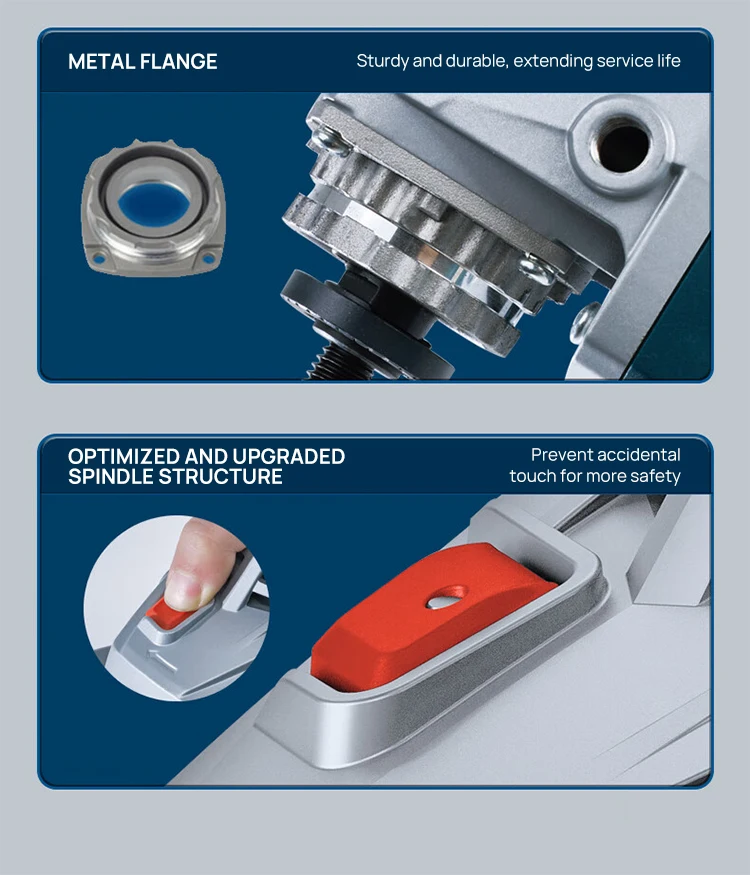 METAL FLANGE

Sturdy and durable, extending service life

OPTIMIZED AND UPGRADED SPINDLE STRUCTURE

Prevent accidental touch for more safety