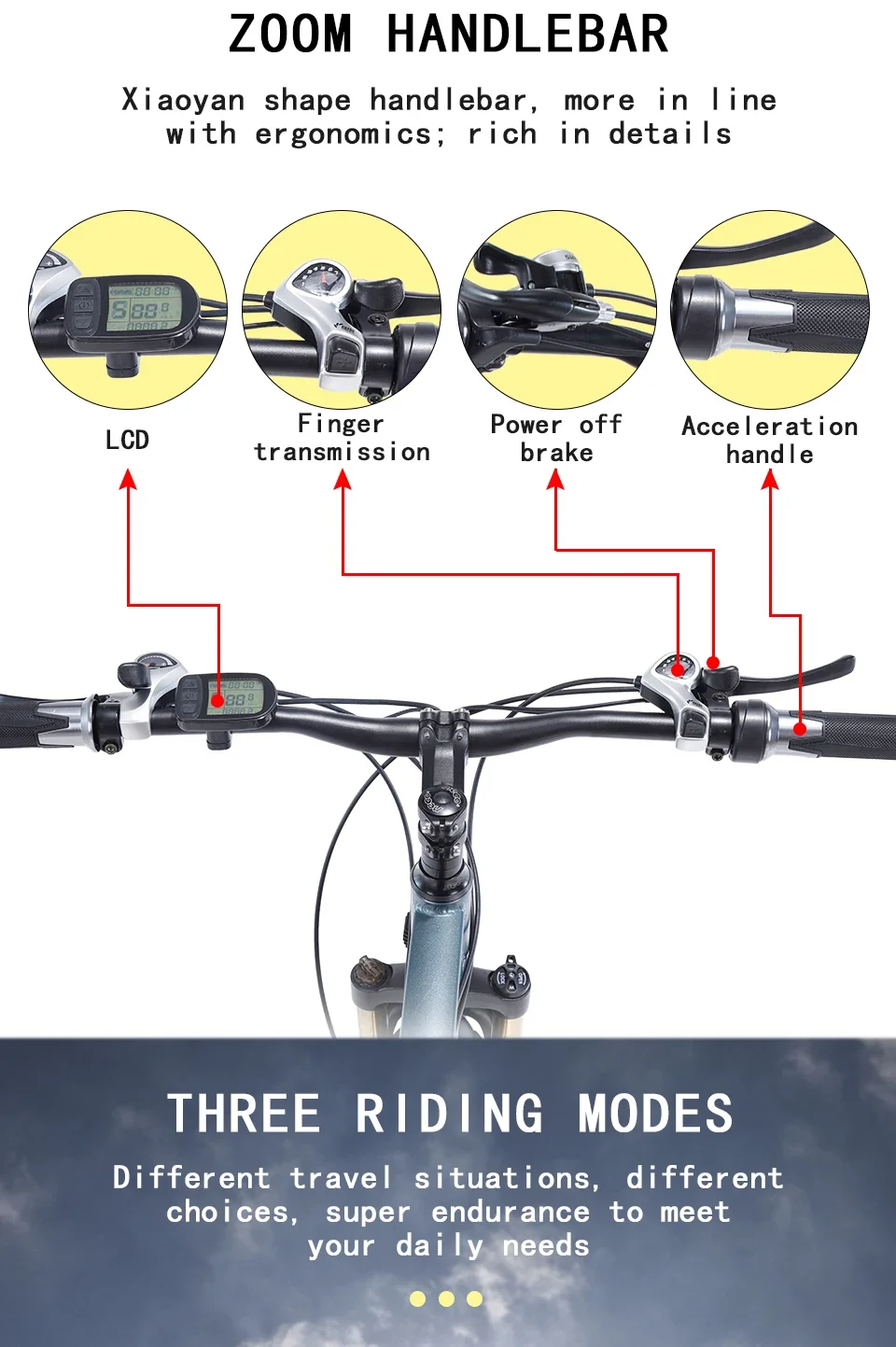 ZOOM HANDLEBAR

Xiaoyan shape handlebar, more in line with ergonomics; rich in details

LCD

Finger transmission

Power off brake

Acceleration handle

THREE RIDING MODES

Different travel situations, different choices, super endurance to meet your daily needs