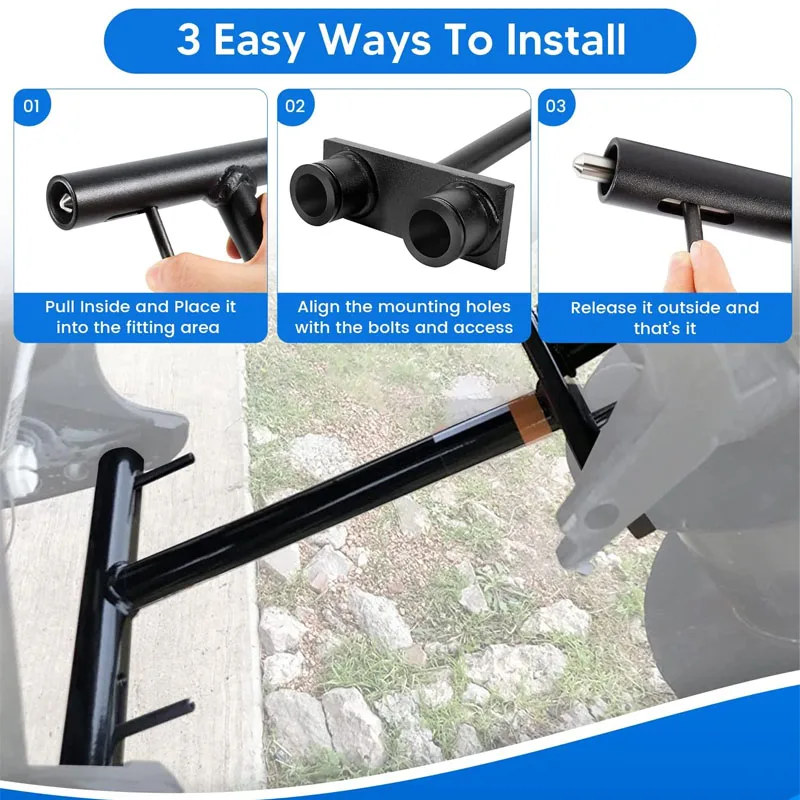 3 Easy Ways To Install

01
Pull Inside and Place it into the fitting area

02
Align the mounting holes with the bolts and access

03
Release it outside and that's it