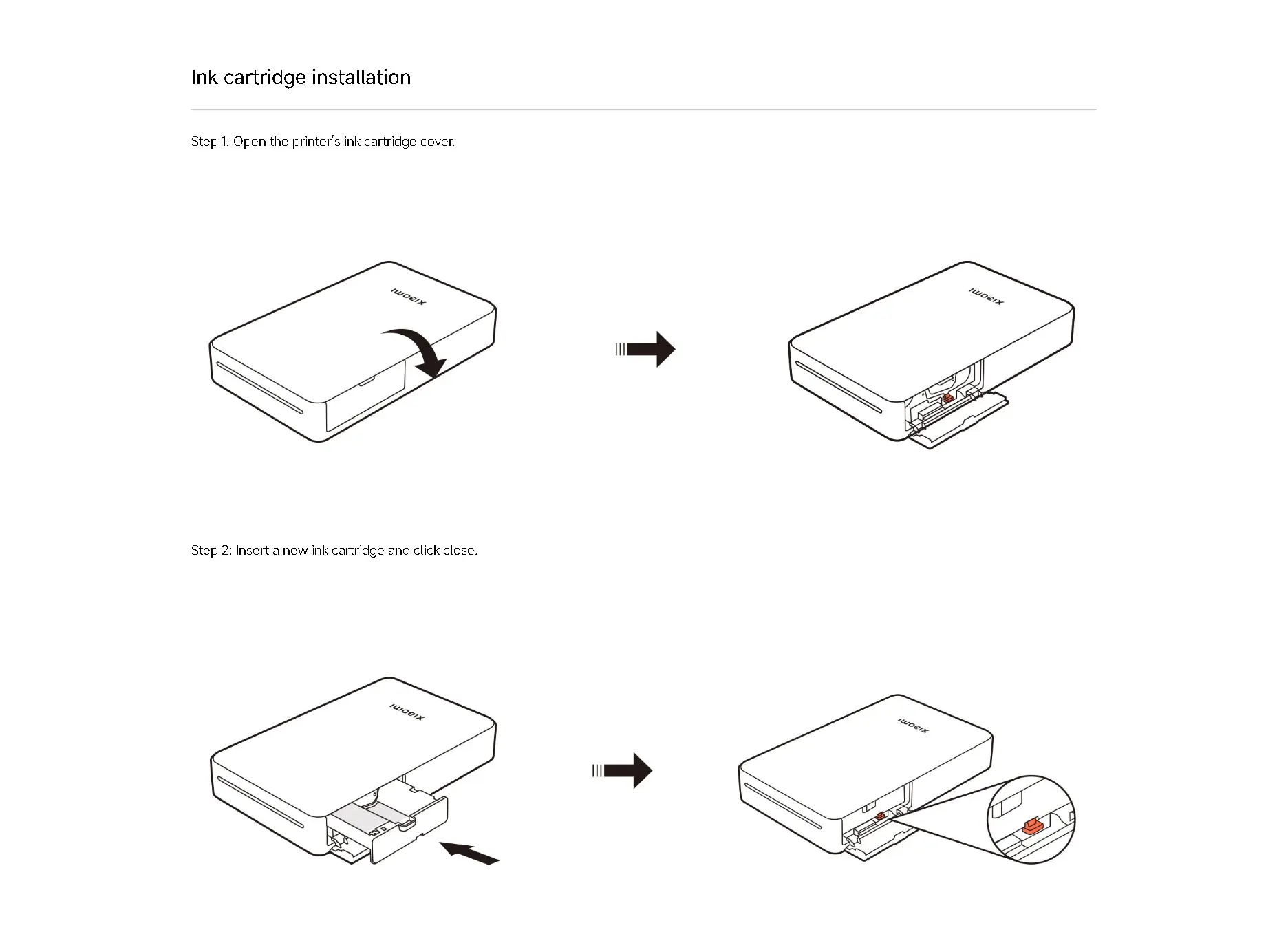 Ink cartridge installation

Step 1: Open the printer's ink cartridge cover.

xiaomi

xiaomi

Step 2: Insert a new ink cartridge and click close.

xiaomi

xiaomi