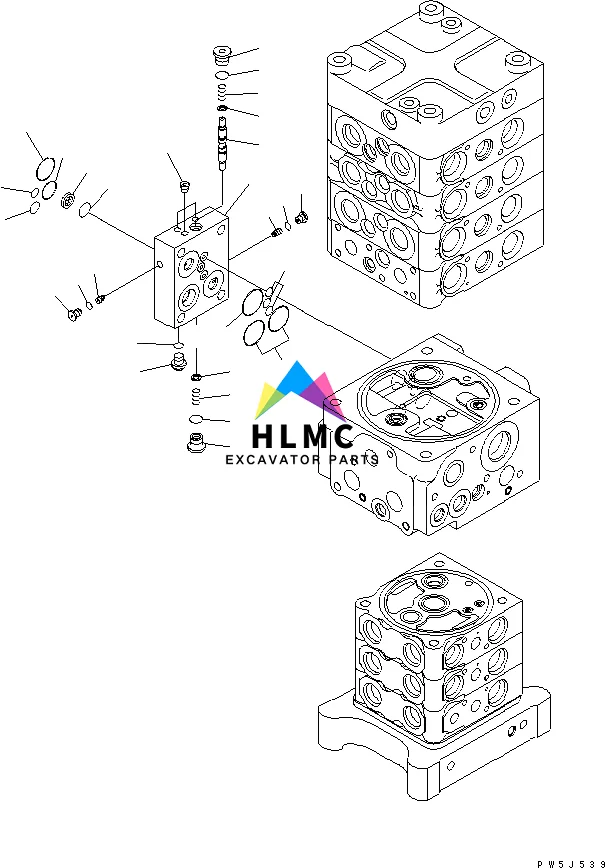 HLMC
EXCAVATOR PARTS

PW5J539