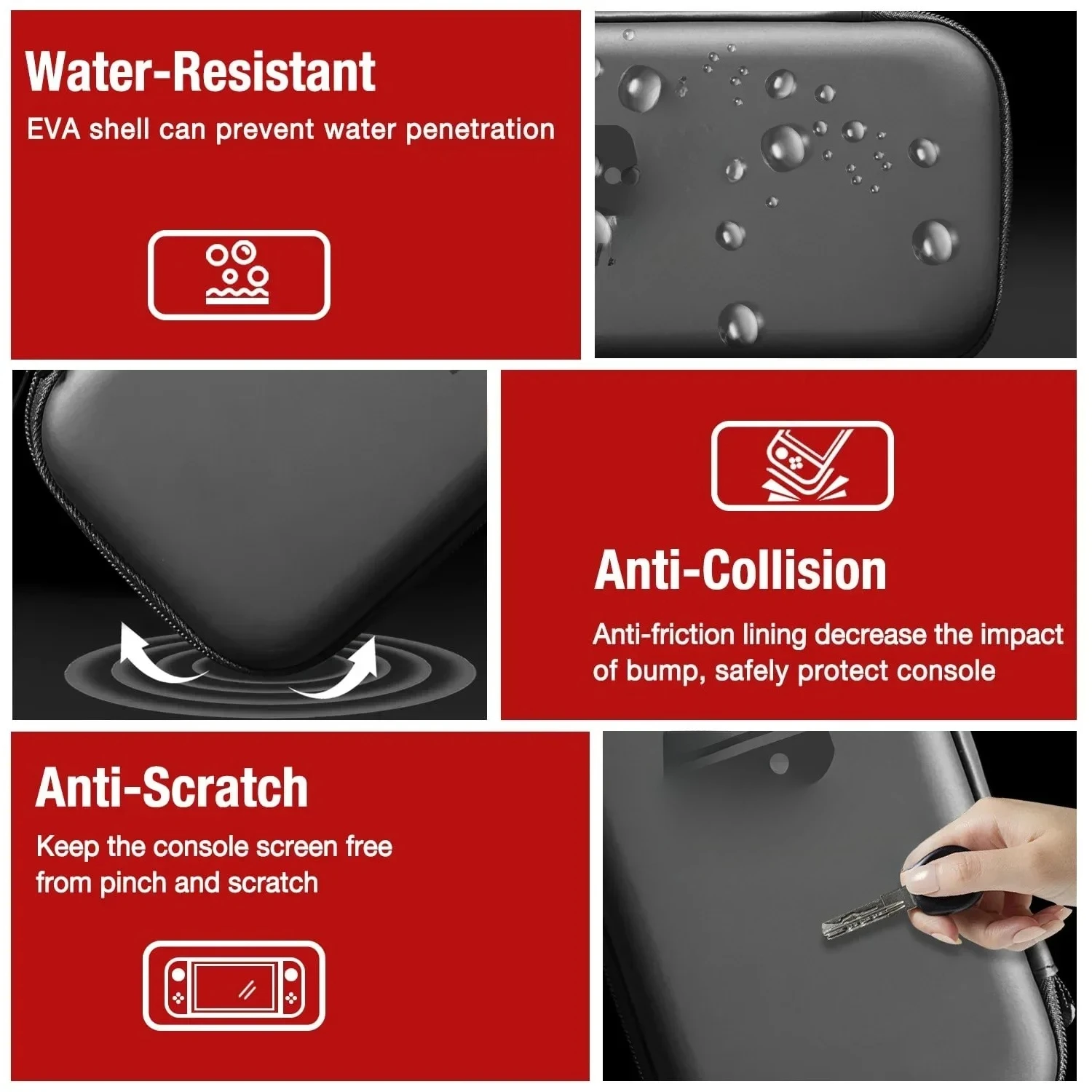 Water-Resistant
EVA shell can prevent water penetration

Anti-Collision
Anti-friction lining decrease the impact of bump, safely protect console

Anti-Scratch
Keep the console screen free from pinch and scratch