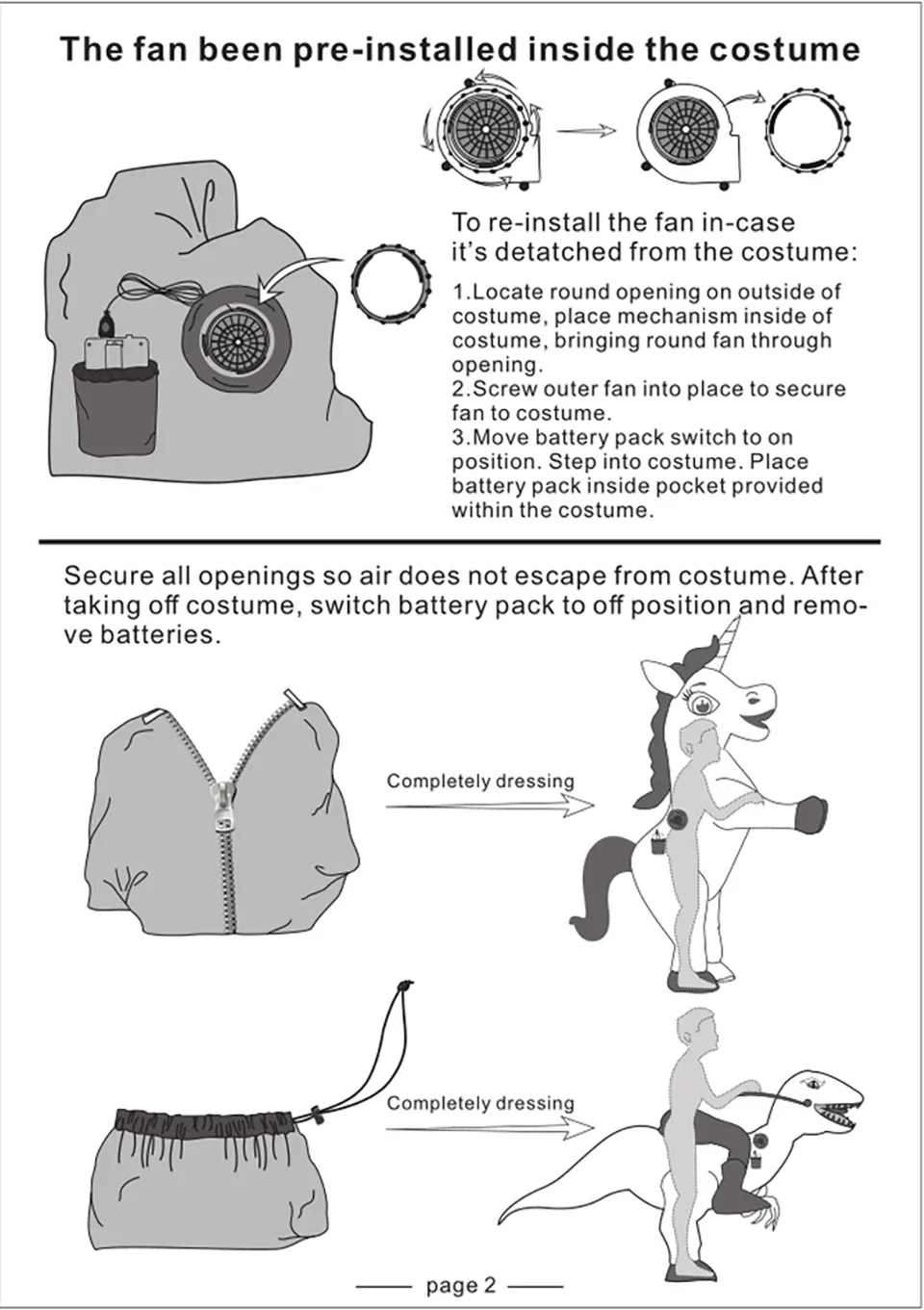 The fan been pre-installed inside the costume

To re-install the fan in-case it's detatched from the costume:

1.Locate round opening on outside of costume, place mechanism inside of costume, bringing round fan through opening.
2.Screw outer fan into place to secure fan to costume.
3.Move battery pack switch to on position. Step into costume. Place battery pack inside pocket provided within the costume.

Secure all openings so air does not escape from costume. After taking off costume, switch battery pack to off position and remove batteries.

Completely dressing

Completely dressing

page 2