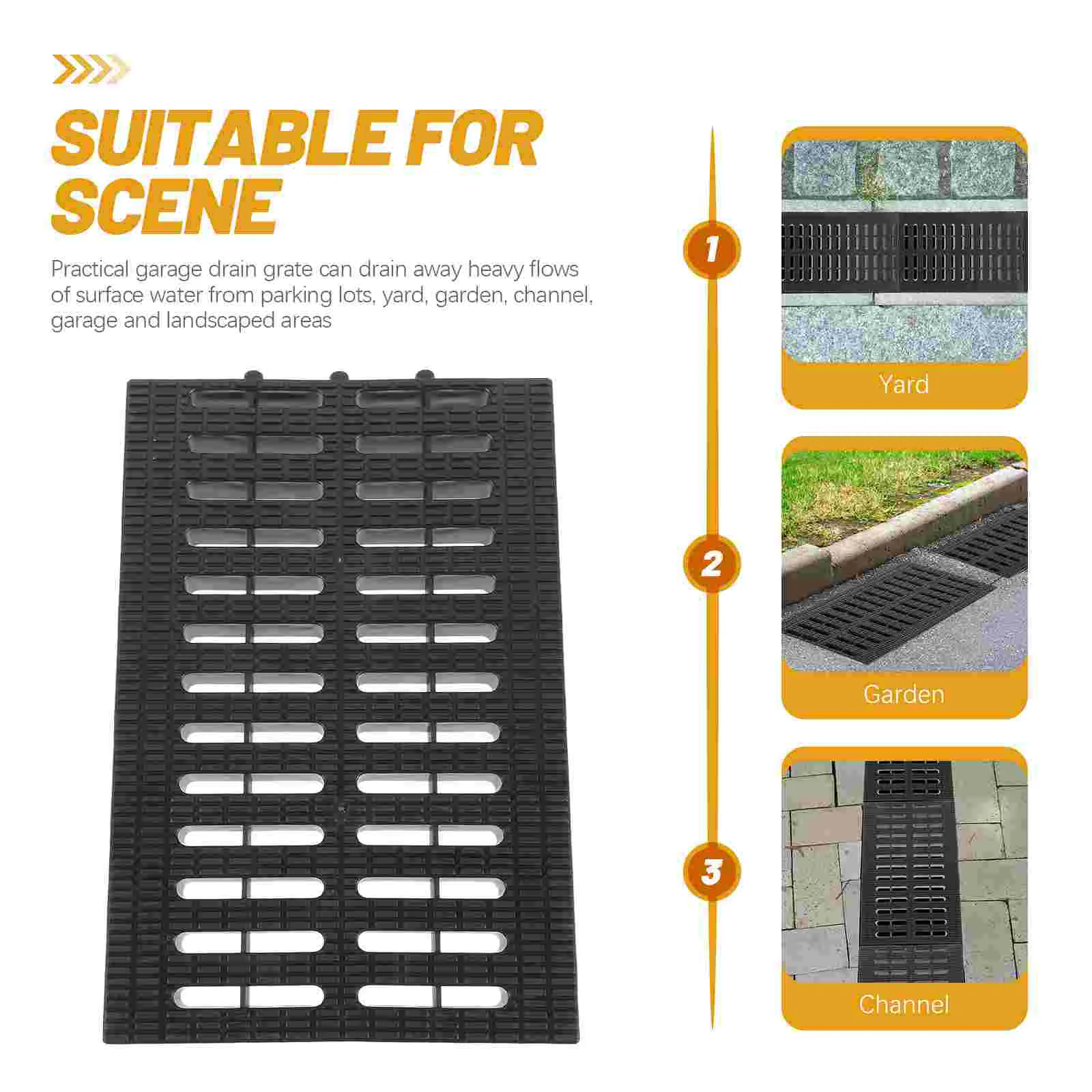 SUITABLE FOR SCENE

Practical garage drain grate can drain away heavy flows of surface water from parking lots, yard, garden, channel, garage and landscaped areas

1

Yard

2

Garden

3

Channel