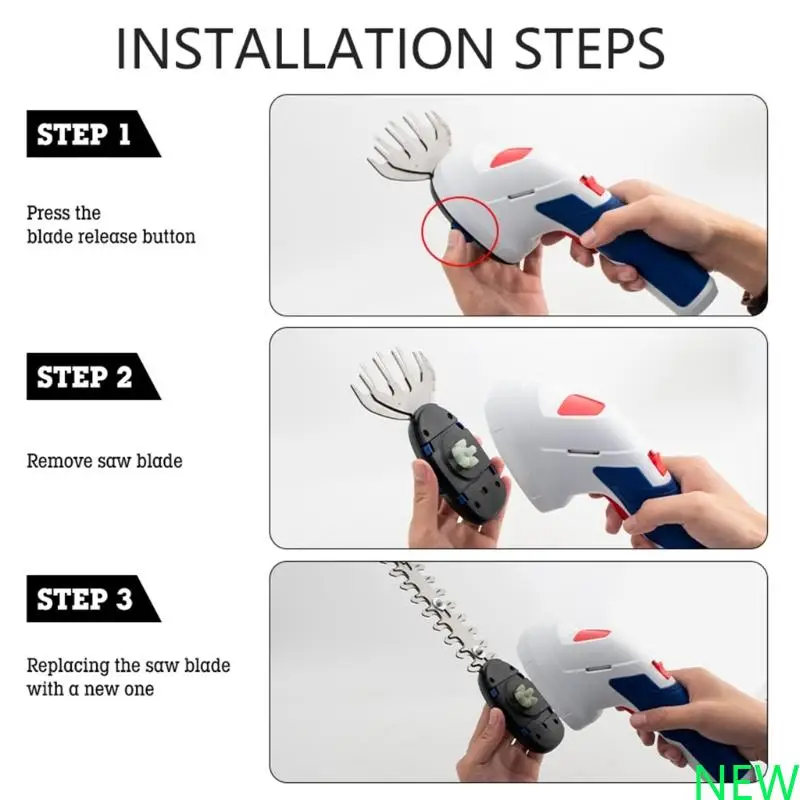 INSTALLATION STEPS

STEP 1

Press the blade release button

STEP 2

Remove saw blade

STEP 3

Replacing the saw blade with a new one

NEW