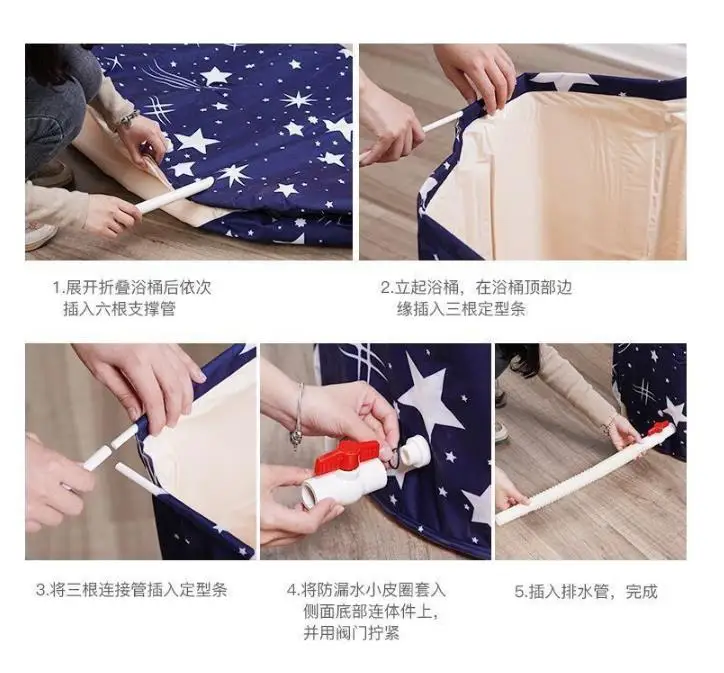 1.展开折叠浴桶后依次插入六根支撑管

2.立起浴桶，在浴桶顶部边缘插入三根定型条

3.将三根连接管插入定型条

4.将防漏水小皮圈套入侧面底部连体件上，并用阀门拧紧

5.插入排水管，完成