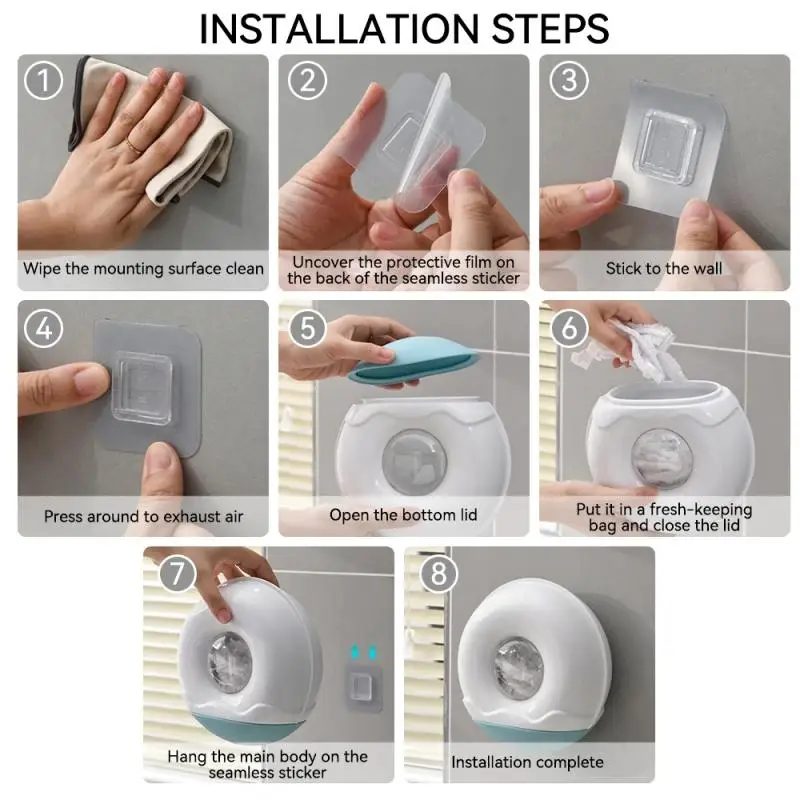 INSTALLATION STEPS

1
Wipe the mounting surface clean

2
Uncover the protective film on the back of the seamless sticker

3
Stick to the wall

4
Press around to exhaust air

5
Open the bottom lid

6
Put it in a fresh-keeping bag and close the lid

7
Hang the main body on the seamless sticker

8
Installation complete