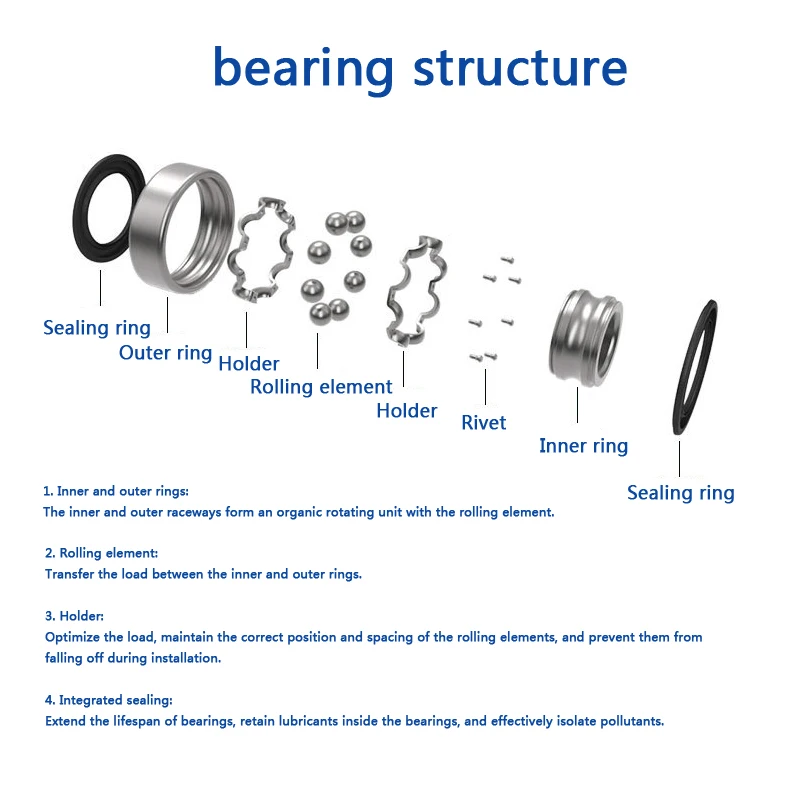 bearing structure

Sealing ring
Outer ring
Holder
Rolling element
Holder
Rivet
Inner ring
Sealing ring

1. Inner and outer rings:
The inner and outer raceways form an organic rotating unit with the rolling element.

2. Rolling element:
Transfer the load between the inner and outer rings.

3. Holder:
Optimize the load, maintain the correct position and spacing of the rolling elements, and prevent them from falling off during installation.

4. Integrated sealing:
Extend the lifespan of bearings, retain lubricants inside the bearings, and effectively isolate pollutants.