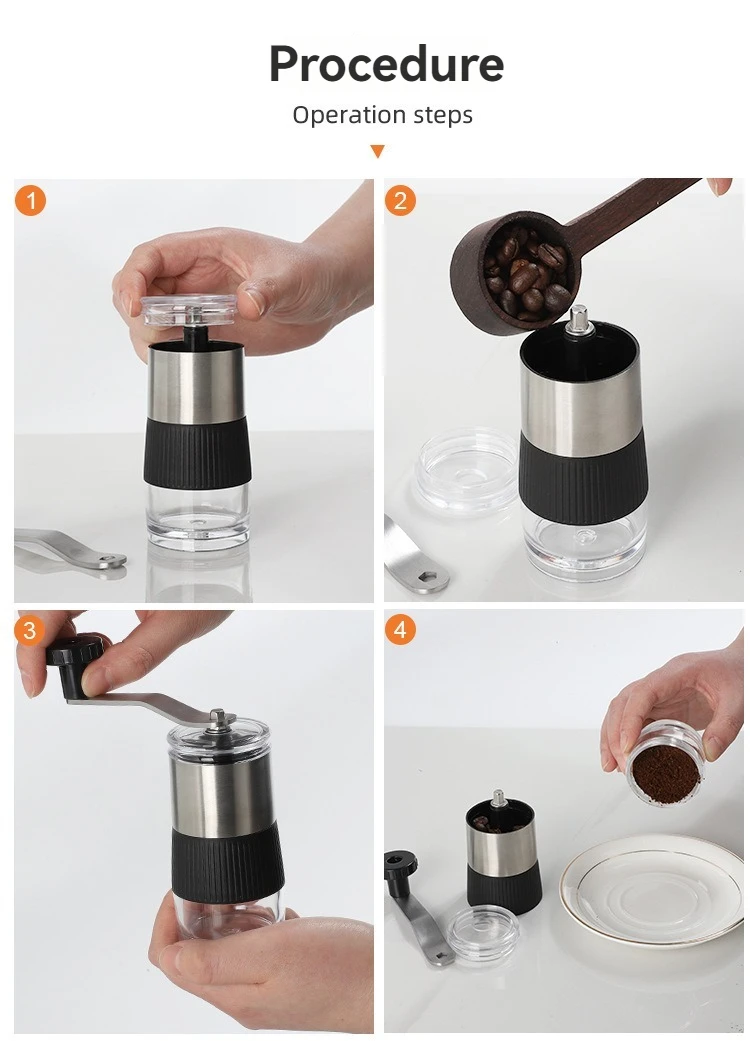 Procedure

Operation steps

1

2

3

4