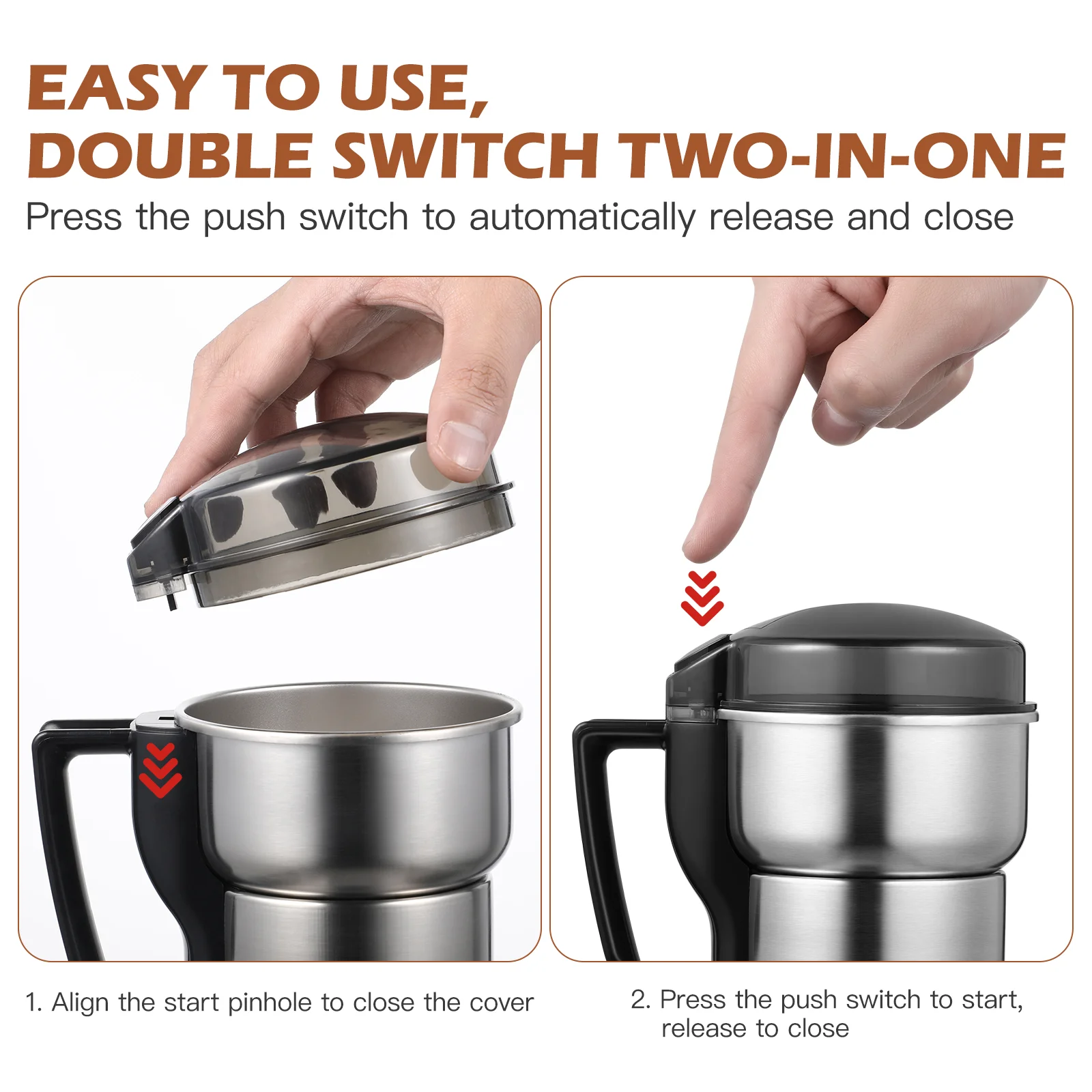 EASY TO USE,
DOUBLE SWITCH TWO-IN-ONE

Press the push switch to automatically release and close

1. Align the start pinhole to close the cover

2. Press the push switch to start, release to close