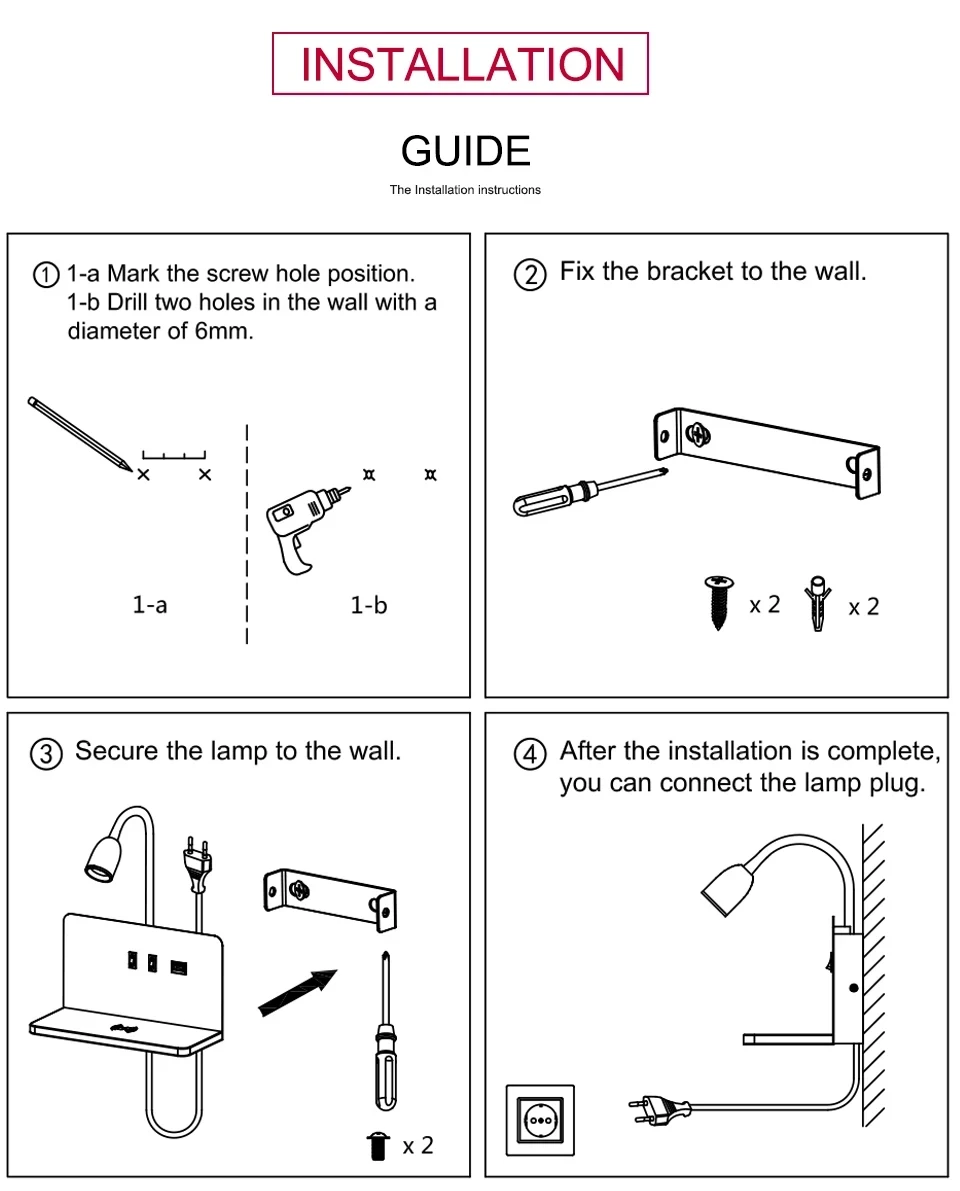 INSTALLATION

GUIDE

The Installation instructions

① 1-a Mark the screw hole position.
1-b Drill two holes in the wall with a diameter of 6mm.

1-a

1-b

② Fix the bracket to the wall.

x 2

x 2

③ Secure the lamp to the wall.

x 2

④ After the installation is complete, you can connect the lamp plug.