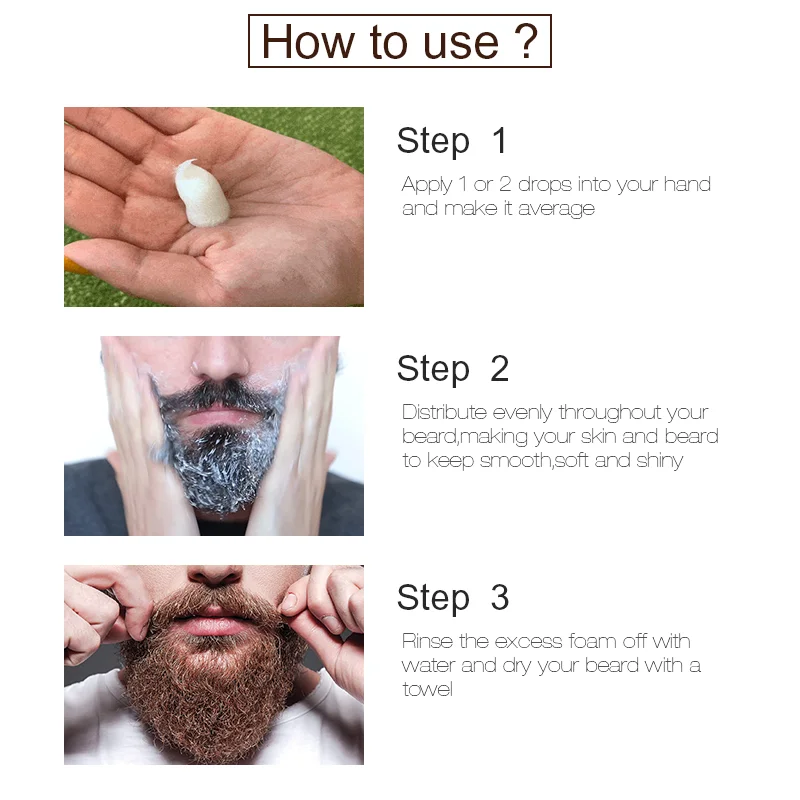 How to use ?

Step 1

Apply 1 or 2 drops into your hand and make it average

Step 2

Distribute evenly throughout your beard,making your skin and beard to keep smooth,soft and shiny

Step 3

Rinse the excess foam off with water and dry your beard with a towel