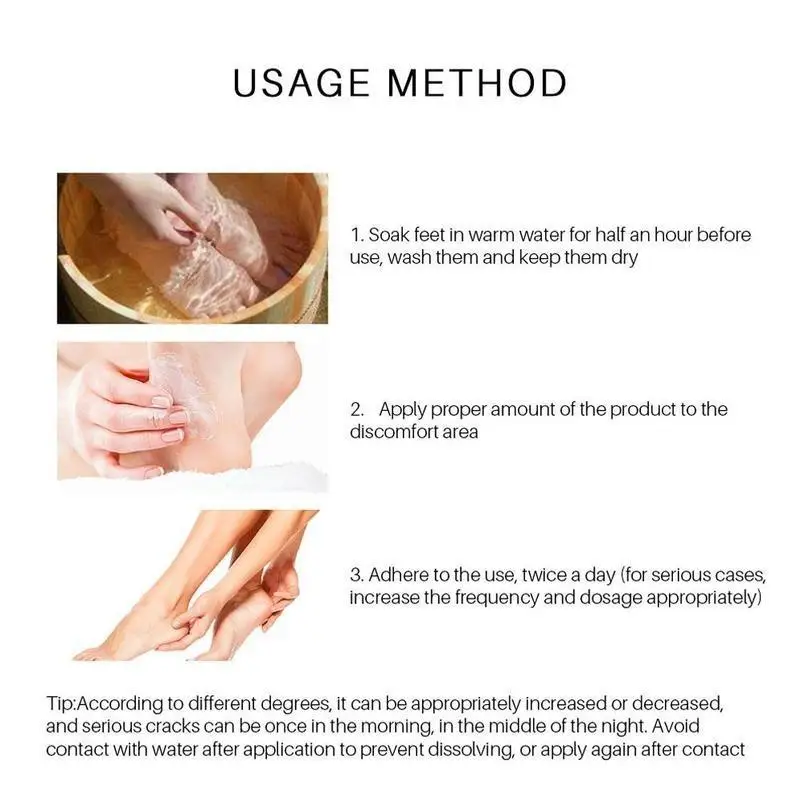 USAGE METHOD

1. Soak feet in warm water for half an hour before use, wash them and keep them dry

2. Apply proper amount of the product to the discomfort area

3. Adhere to the use, twice a day (for serious cases, increase the frequency and dosage appropriately)

Tip:According to different degrees, it can be appropriately increased or decreased, and serious cracks can be once in the morning, in the middle of the night. Avoid contact with water after application to prevent dissolving, or apply again after contact