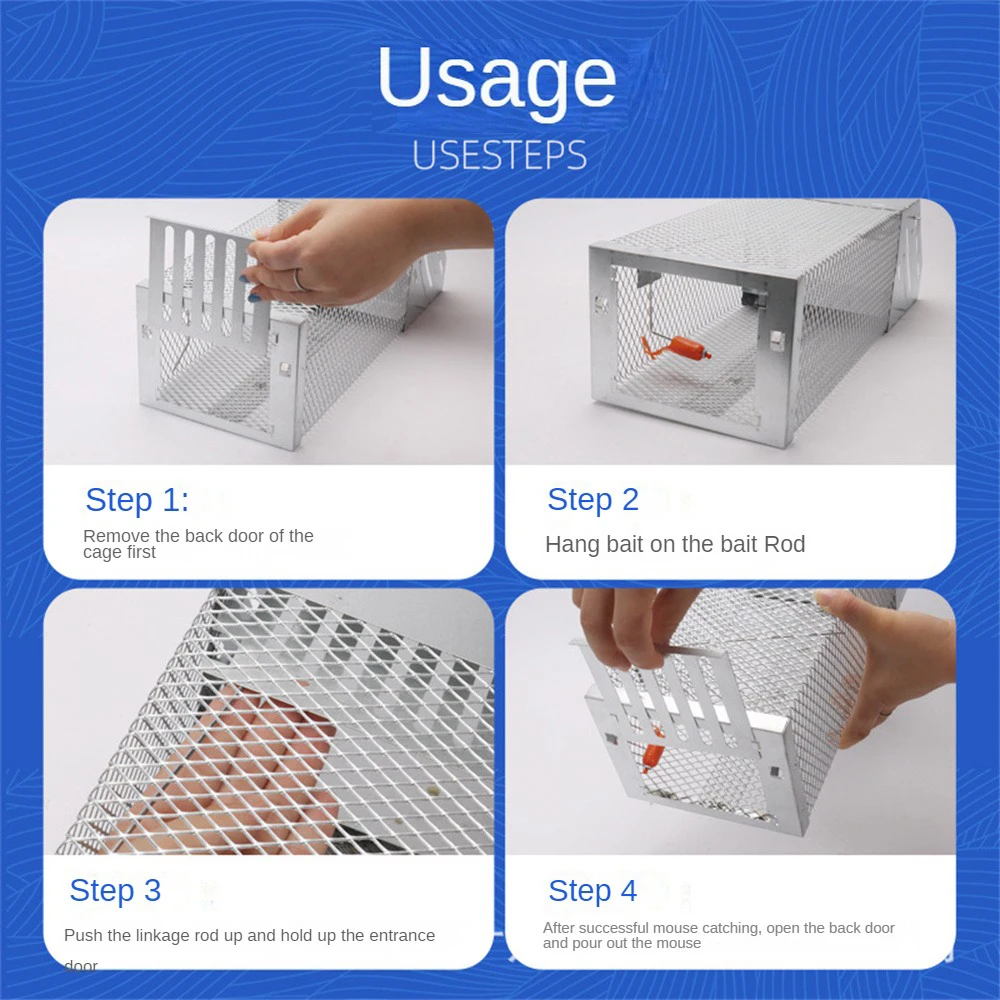 Usage
USESTEPS

Step 1:
Remove the back door of the cage first

Step 2
Hang bait on the bait Rod

Step 3
Push the linkage rod up and hold up the entrance door

Step 4
After successful mouse catching, open the back door and pour out the mouse