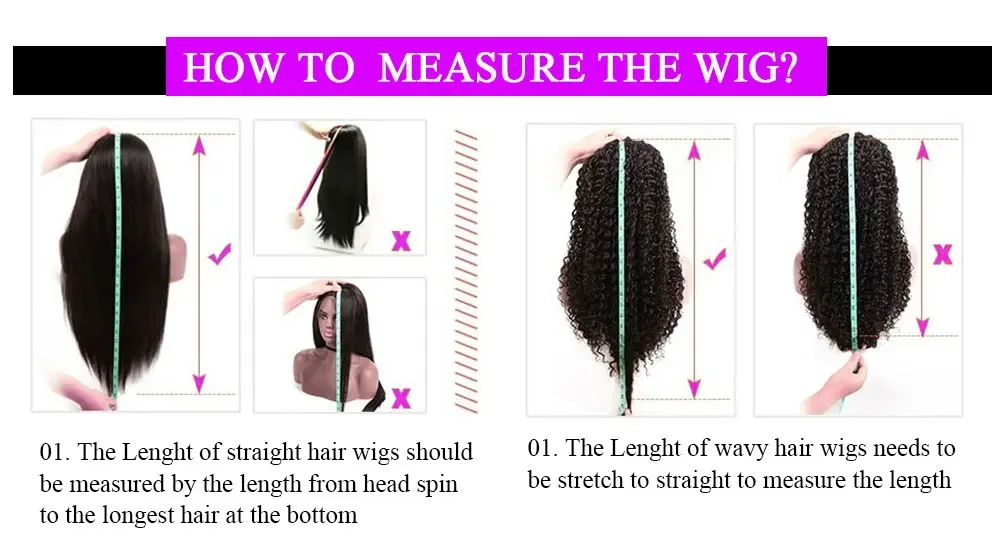 HOW TO MEASURE THE WIG?

01. The Lenght of straight hair wigs should be measured by the length from head spin to the longest hair at the bottom

01. The Lenght of wavy hair wigs needs to be stretch to straight to measure the length