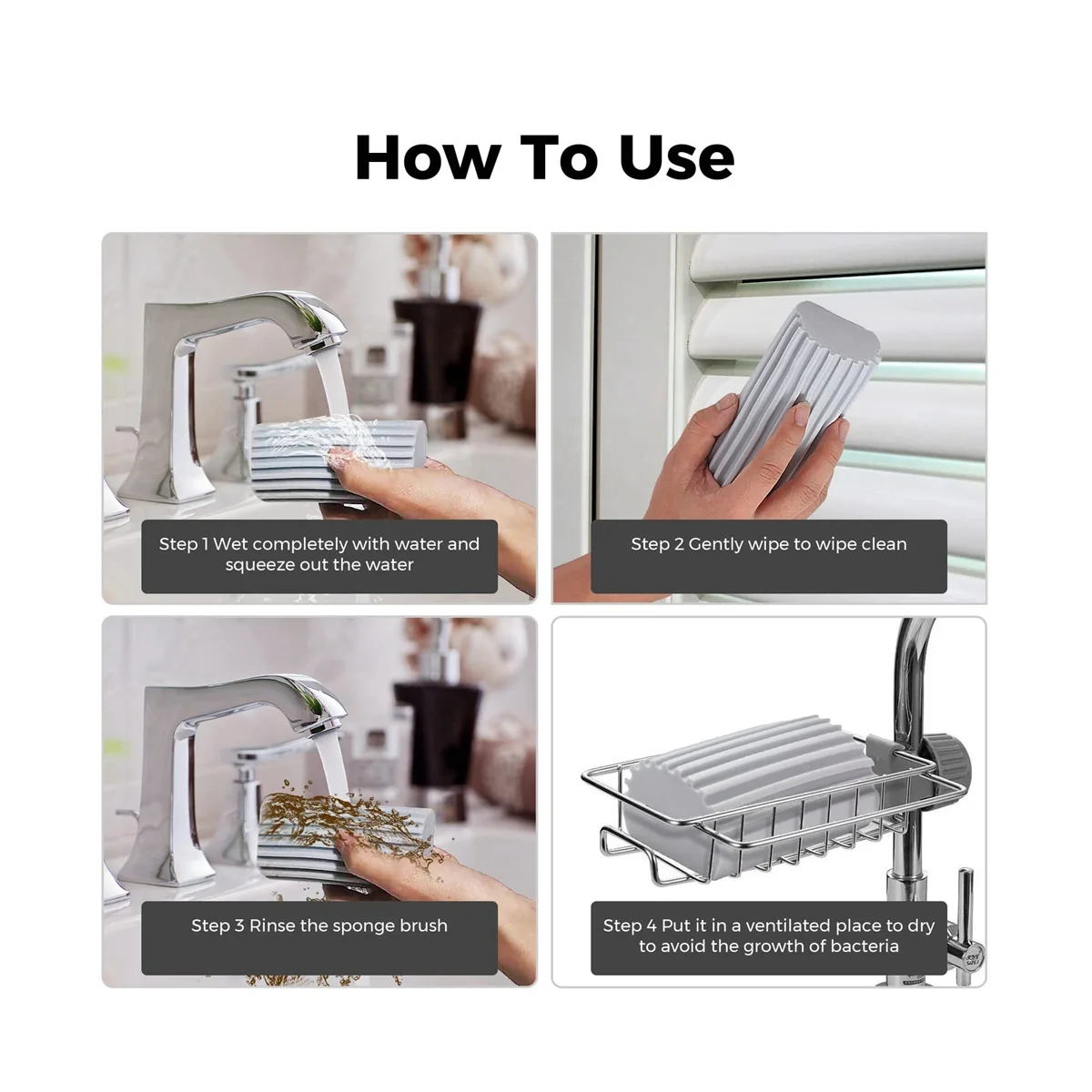 How To Use

Step 1 Wet completely with water and squeeze out the water

Step 2 Gently wipe to wipe clean

Step 3 Rinse the sponge brush

Step 4 Put it in a ventilated place to dry to avoid the growth of bacteria