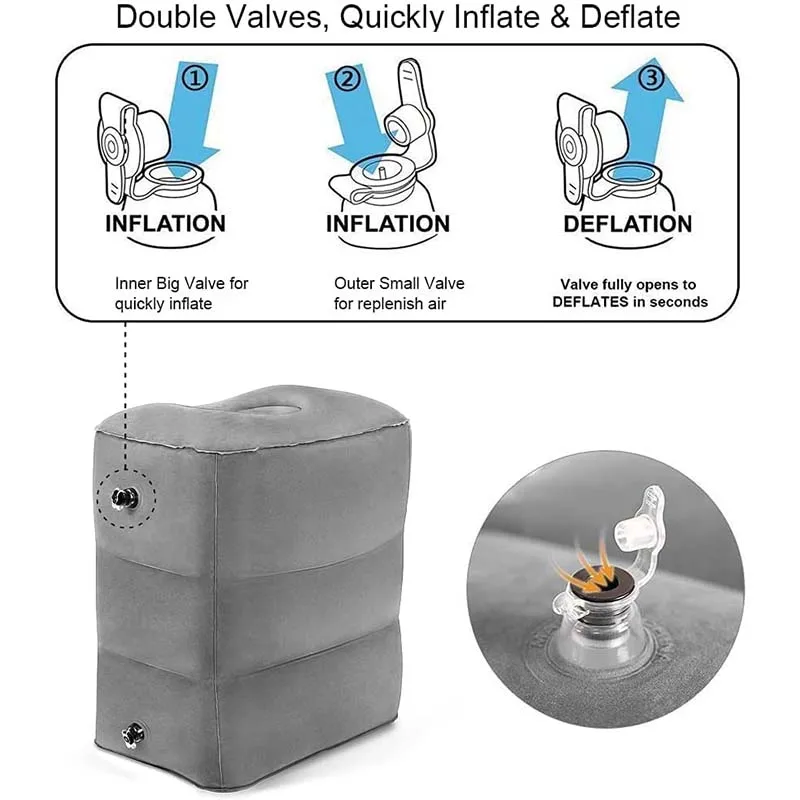 Double Valves, Quickly Inflate & Deflate

①
INFLATION
Inner Big Valve for quickly inflate

②
INFLATION
Outer Small Valve for replenish air

③
DEFLATION
Valve fully opens to DEFLATES in seconds