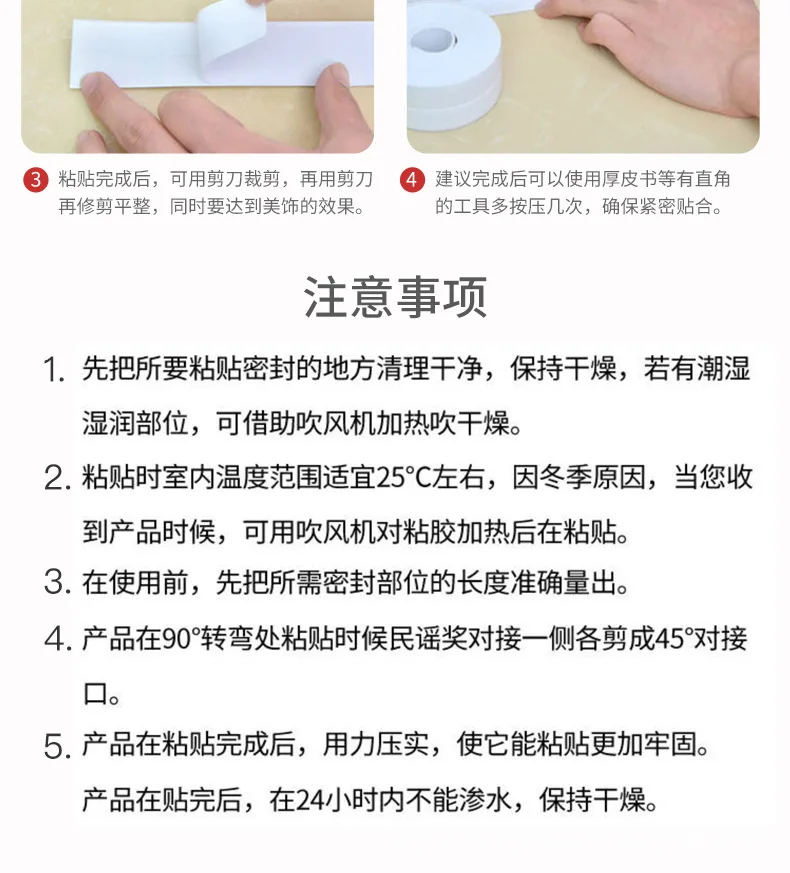 3 粘贴完成后，可用剪刀裁剪，再用剪刀再修剪平整，同时要达到美饰的效果。

4 建议完成后可以使用厚皮书等有直角的工具多按压几次，确保紧密贴合。

注意事项

1. 先把所要粘贴密封的地方清理干净，保持干燥，若有潮湿湿润部位，可借助吹风机加热吹干燥。

2. 粘贴时室内温度范围适宜25°C左右，因冬季原因，当您收到产品时候，可用吹风机对粘胶加热后在粘贴。

3. 在使用前，先把所需密封部位的长度准确量出。

4. 产品在90°转弯处粘贴时候民谣奖对接一侧各剪成45°对接口。

5. 产品在粘贴完成后，用力压实，使它能粘贴更加牢固。产品在贴完后，在24小时内不能渗水，保持干燥。