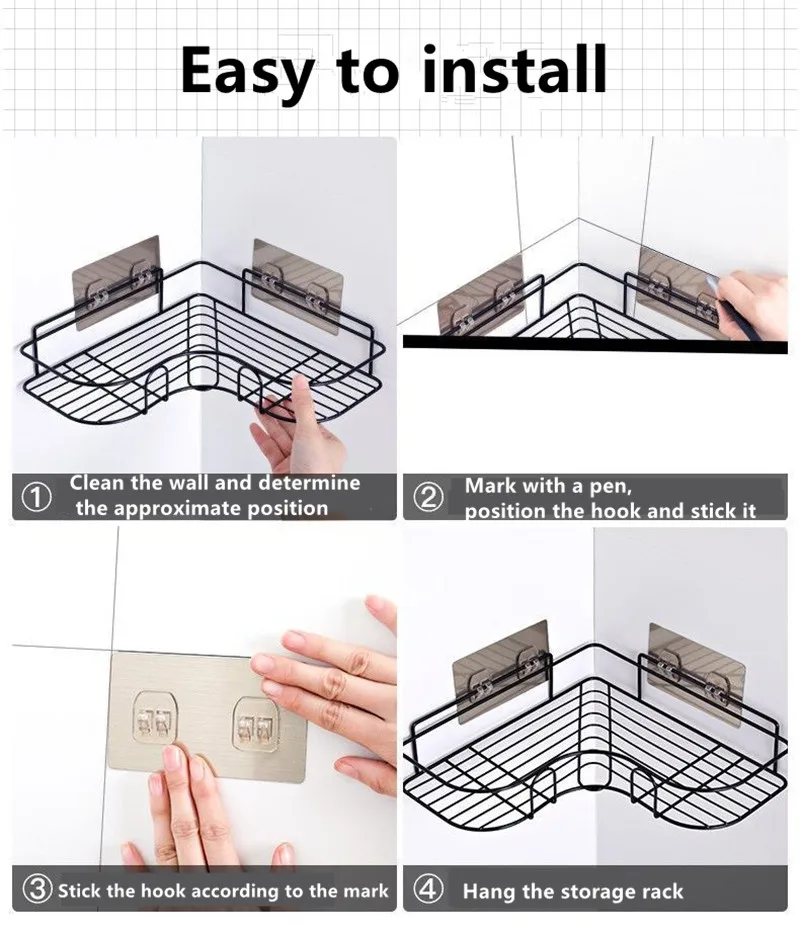 Easy to install

① Clean the wall and determine the approximate position

② Mark with a pen, position the hook and stick it

③ Stick the hook according to the mark

④ Hang the storage rack