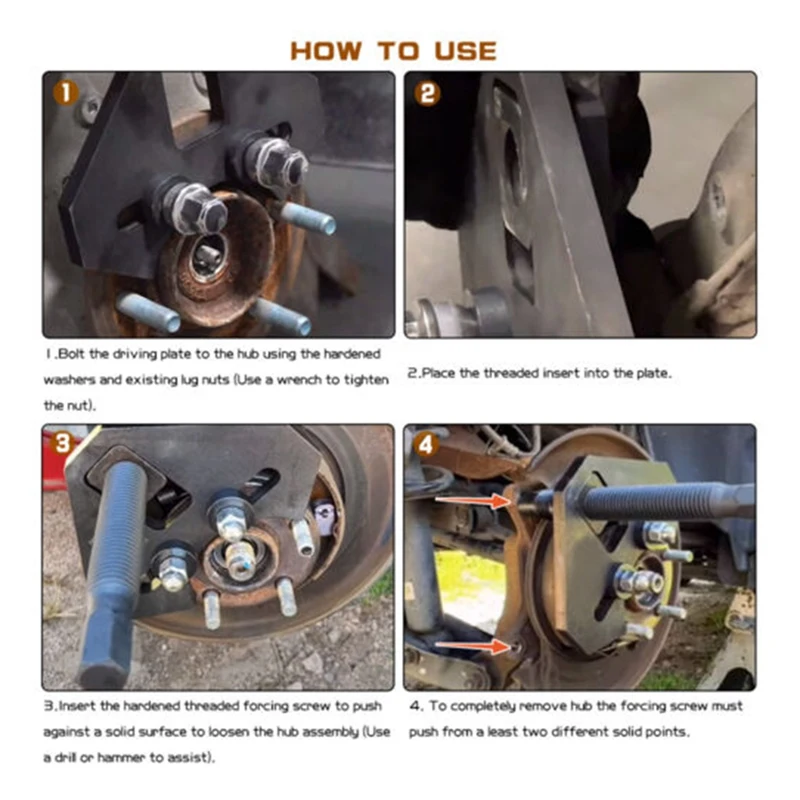 HOW TO USE

1

2

1.Bolt the driving plate to the hub using the hardened washers and existing lug nuts (Use a wrench to tighten the nut).

2.Place the threaded insert into the plate.

3

4

3.Insert the hardened threaded forcing screw to push against a solid surface to loosen the hub assembly (Use a drill or hammer to assist).

4. To completely remove hub the forcing screw must push from a least two different solid points.