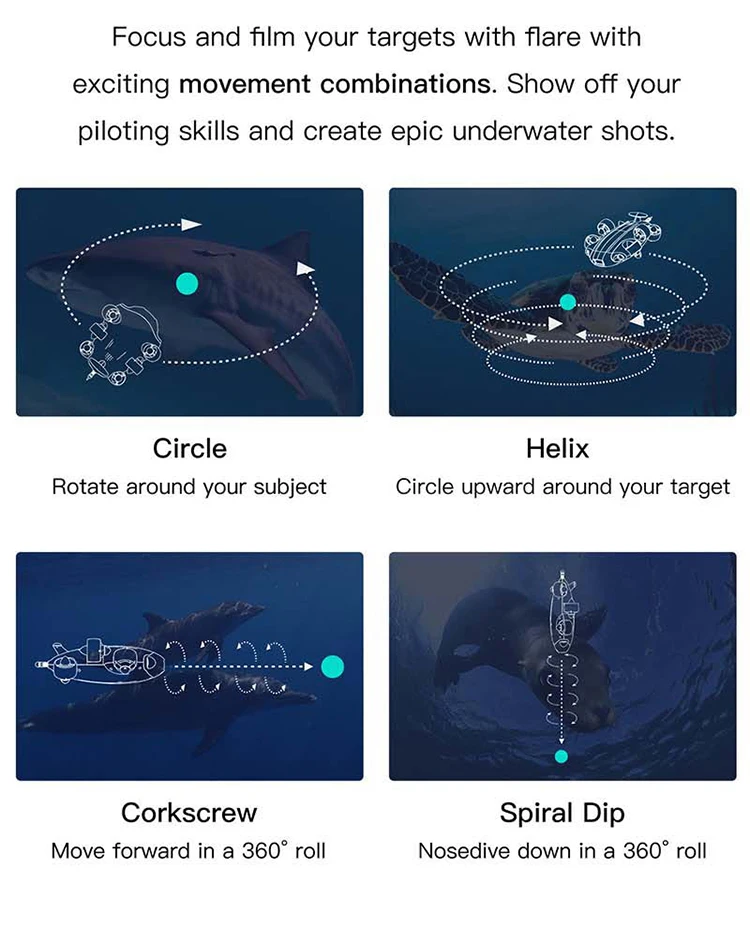 Focus and film your targets with flare with exciting movement combinations. Show off your piloting skills and create epic underwater shots.

Circle
Rotate around your subject

Helix
Circle upward around your target

Corkscrew
Move forward in a 360° roll

Spiral Dip
Nosedive down in a 360° roll