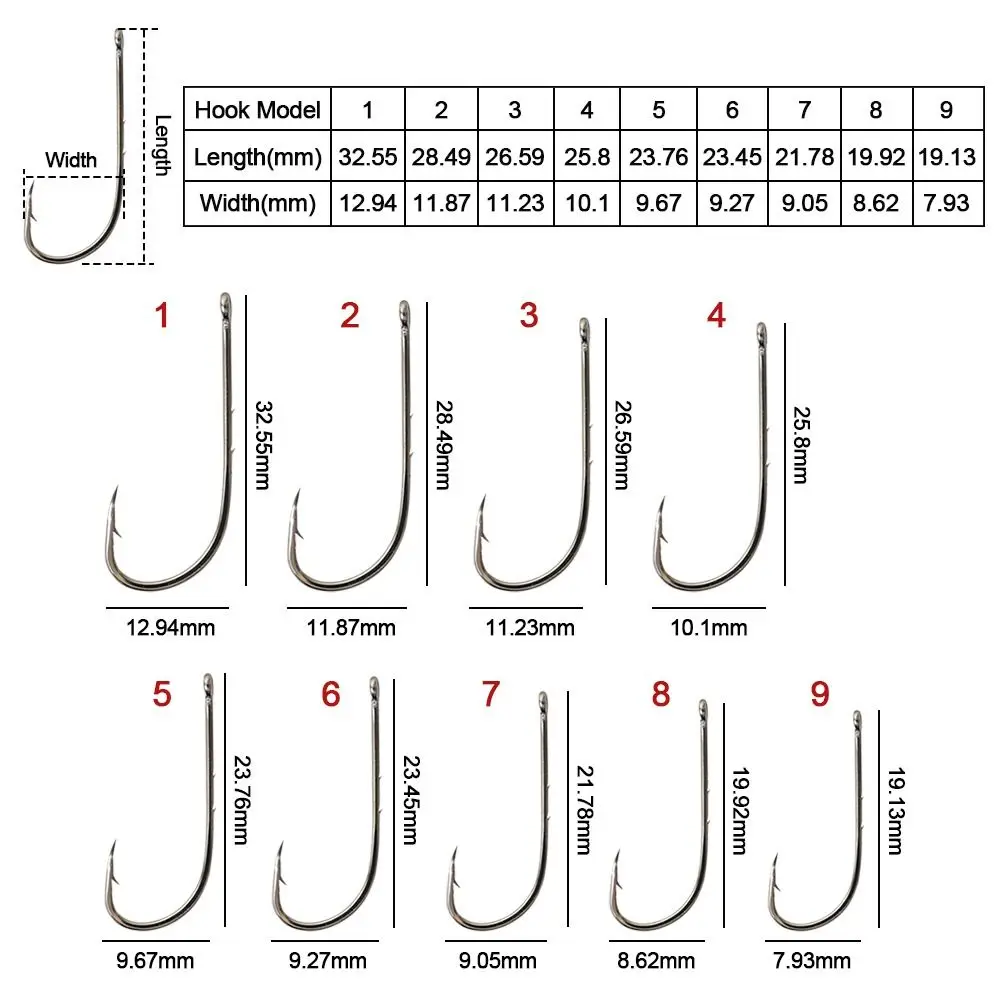 Width

Length

| Hook Model | 1 | 2 | 3 | 4 | 5 | 6 | 7 | 8 | 9 |
|---|---|---|---|---|---|---|---|---|---|
| Length(mm) | 32.55 | 28.49 | 26.59 | 25.8 | 23.76 | 23.45 | 21.78 | 19.92 | 19.13 |
| Width(mm) | 12.94 | 11.87 | 11.23 | 10.1 | 9.67 | 9.27 | 9.05 | 8.62 | 7.93 |

1
32.55mm
12.94mm

2
28.49mm
11.87mm

3
26.59mm
11.23mm

4
25.8mm
10.1mm

5
23.76mm
9.67mm

6
23.45mm
9.27mm

7
21.78mm
9.05mm

8
19.92mm
8.62mm

9
19.13mm
7.93mm