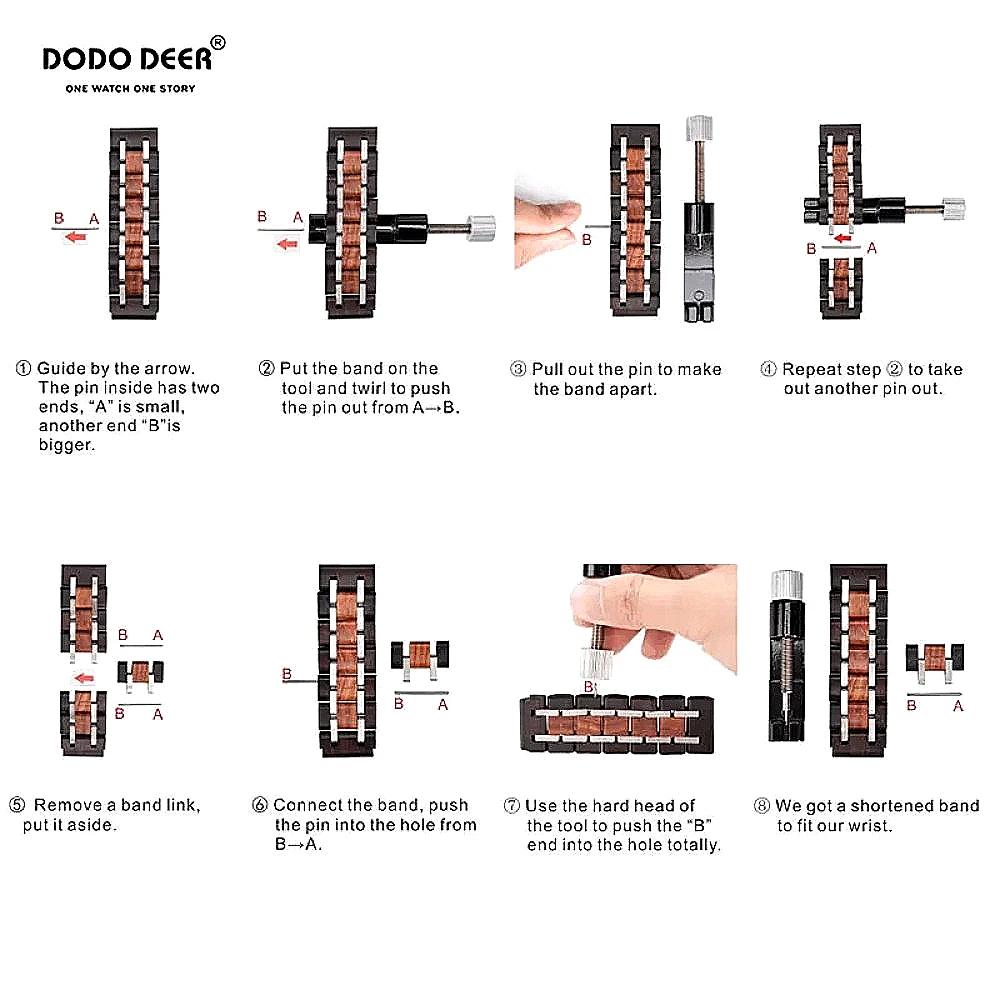 DODO DEER®
ONE WATCH ONE STORY

B A

B A

B

B A

① Guide by the arrow. The pin inside has two ends, "A" is small, another end "B"is bigger.

② Put the band on the tool and twirl to push the pin out from A→B.

③ Pull out the pin to make the band apart.

④ Repeat step ② to take out another pin out.

B A
B A

B
B A

B

B A

⑤ Remove a band link, put it aside.

⑥ Connect the band, push the pin into the hole from B→A.

⑦ Use the hard head of the tool to push the "B" end into the hole totally.

⑧ We got a shortened band to fit our wrist.