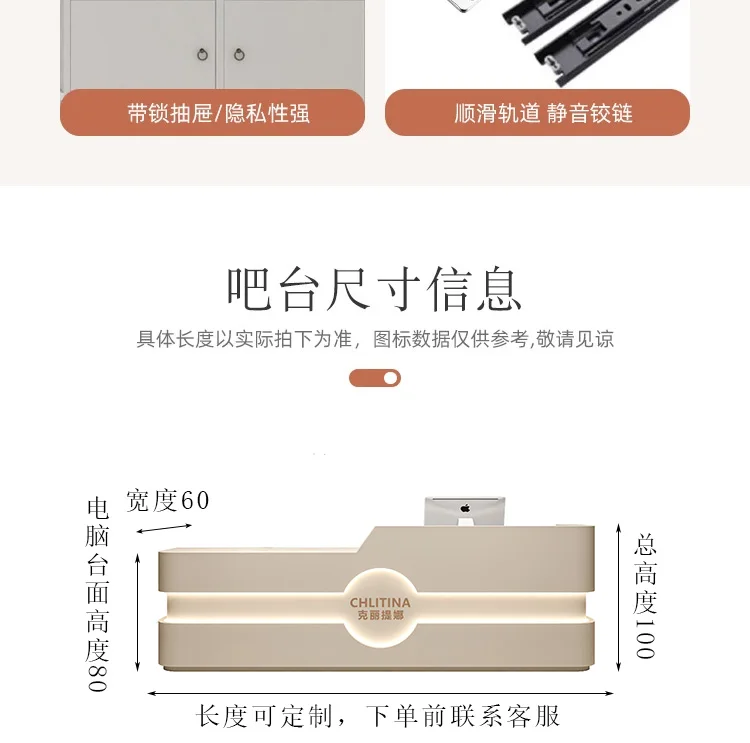 带锁抽屉/隐私性强

顺滑轨道 静音铰链

吧台尺寸信息

具体长度以实际拍下为准，图标数据仅供参考,敬请见谅

宽度60

电脑台面高度80

CHLITINA
克丽缇娜

总高度100

长度可定制，下单前联系客服