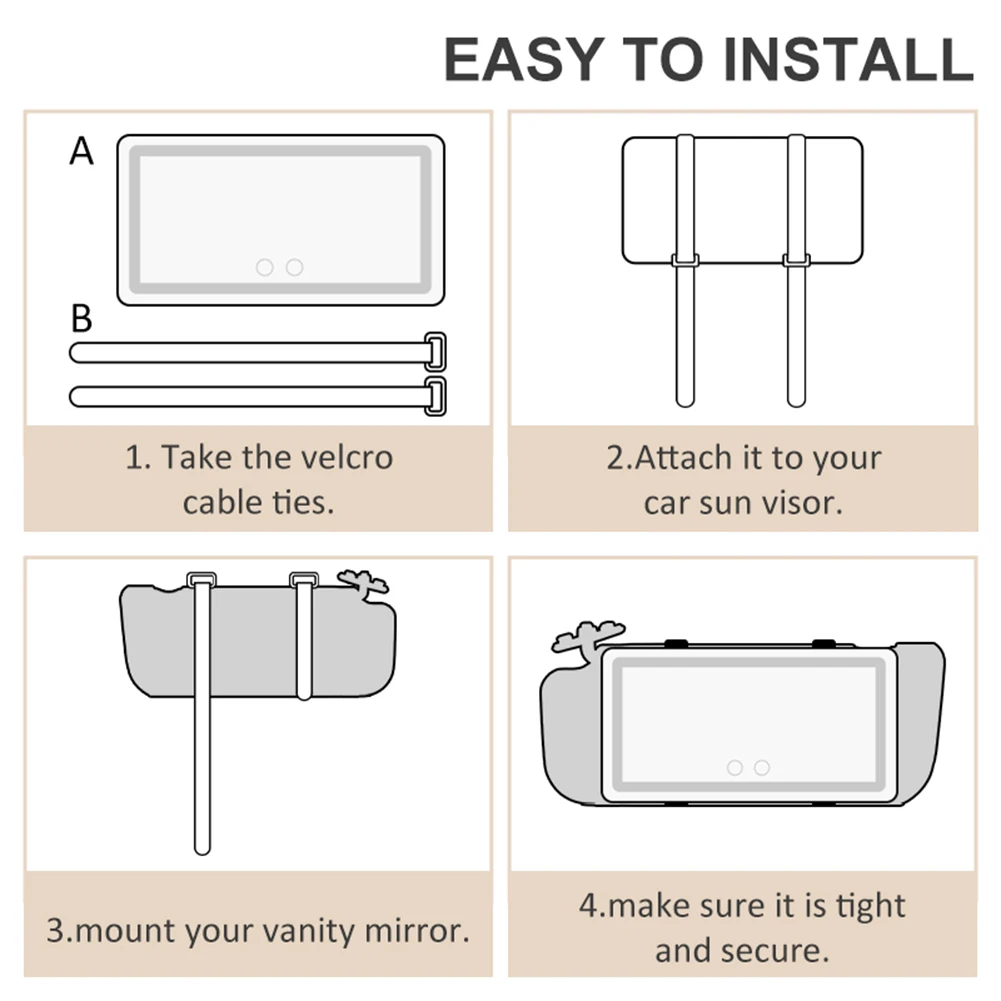 EASY TO INSTALL

A

B

1. Take the velcro cable ties.

2.Attach it to your car sun visor.

3.mount your vanity mirror.

4.make sure it is tight and secure.