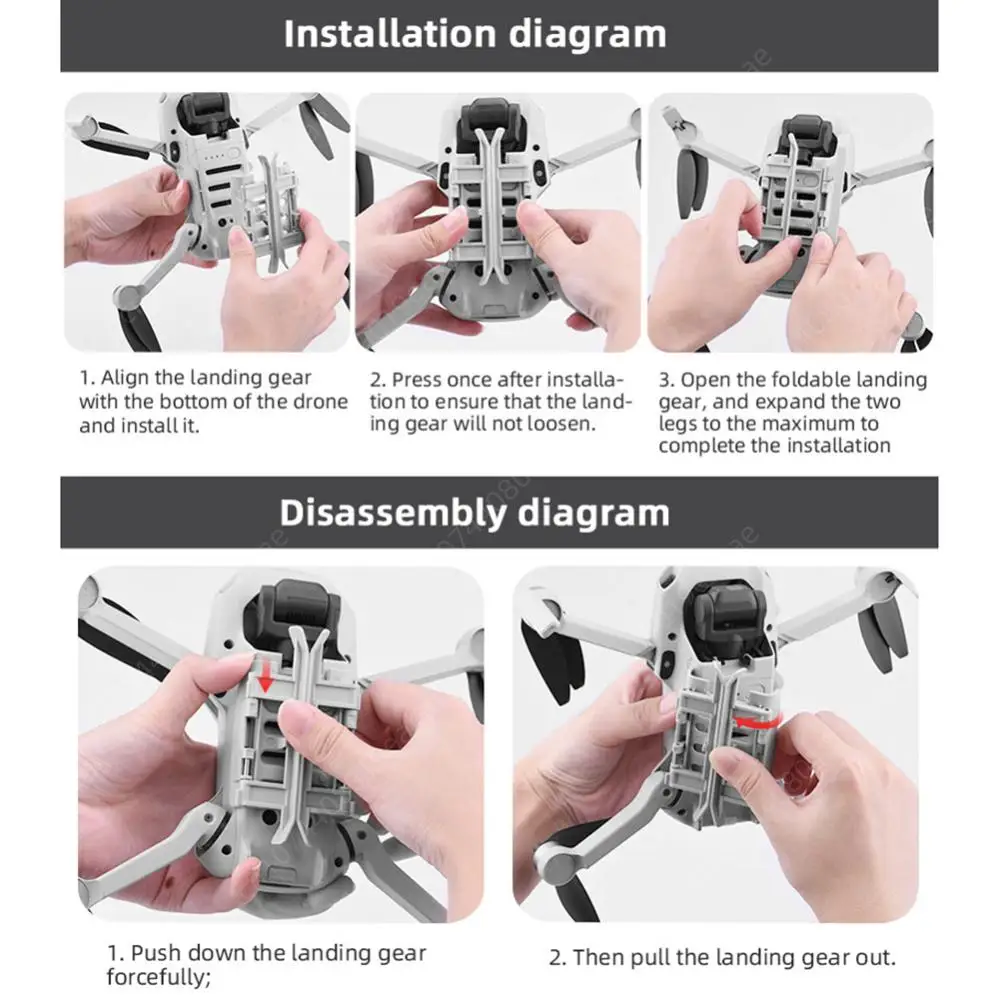 Installation diagram

1. Align the landing gear with the bottom of the drone and install it.

2. Press once after installation to ensure that the landing gear will not loosen.

3. Open the foldable landing gear, and expand the two legs to the maximum to complete the installation

Disassembly diagram

1. Push down the landing gear forcefully;

2. Then pull the landing gear out.