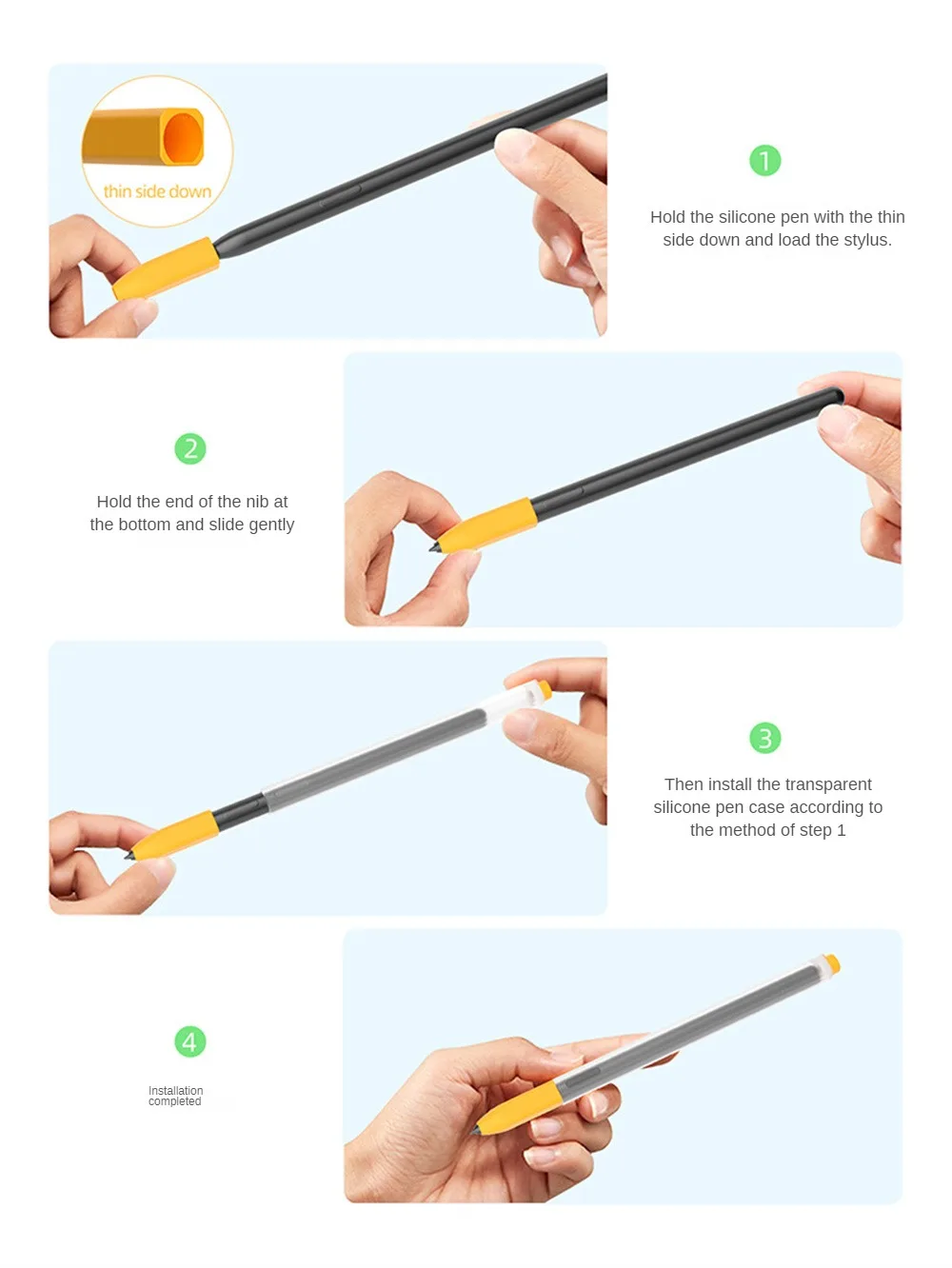 thin side down

1

Hold the silicone pen with the thin side down and load the stylus.

2

Hold the end of the nib at the bottom and slide gently

3

Then install the transparent silicone pen case according to the method of step 1

4

Installation completed