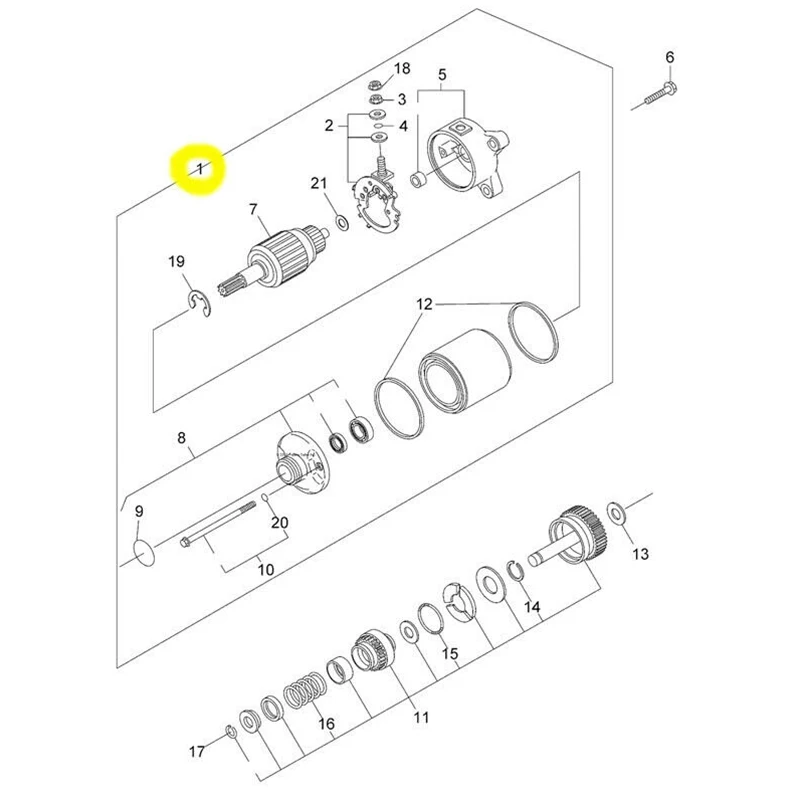 6
18
5
3
2
4
1
21
7
19
12
8
9
20
10
13
14
15
11
16
17