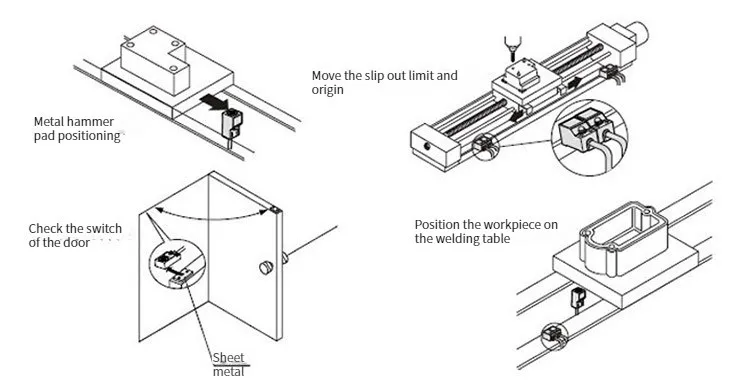 Metal hammer pad positioning

Move the slip out limit and origin

Check the switch of the door

Position the workpiece on the welding table

Sheet metal