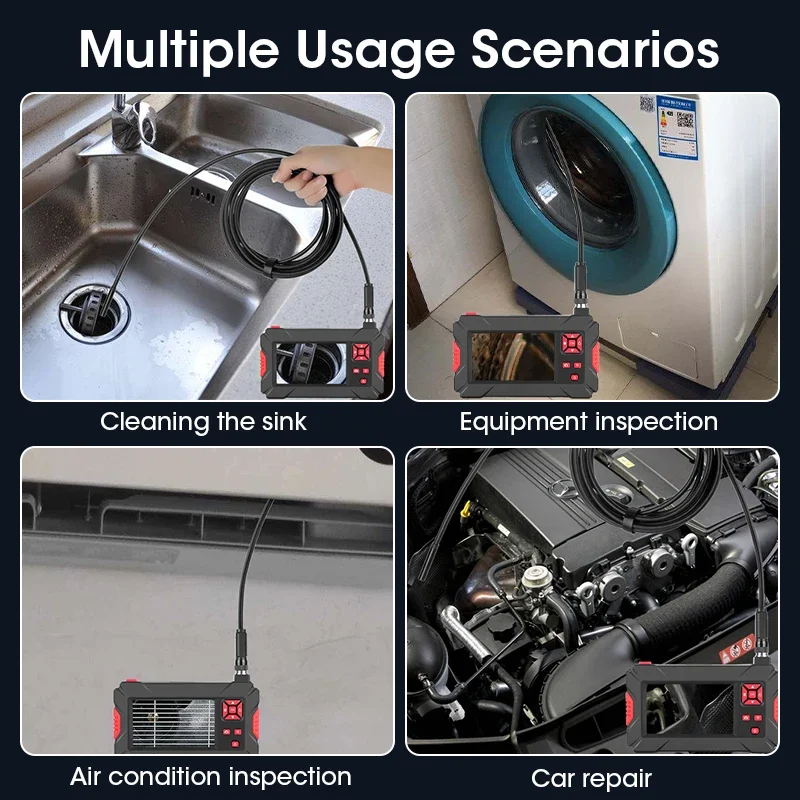 Multiple Usage Scenarios

Cleaning the sink

Equipment inspection

Air condition inspection

Car repair