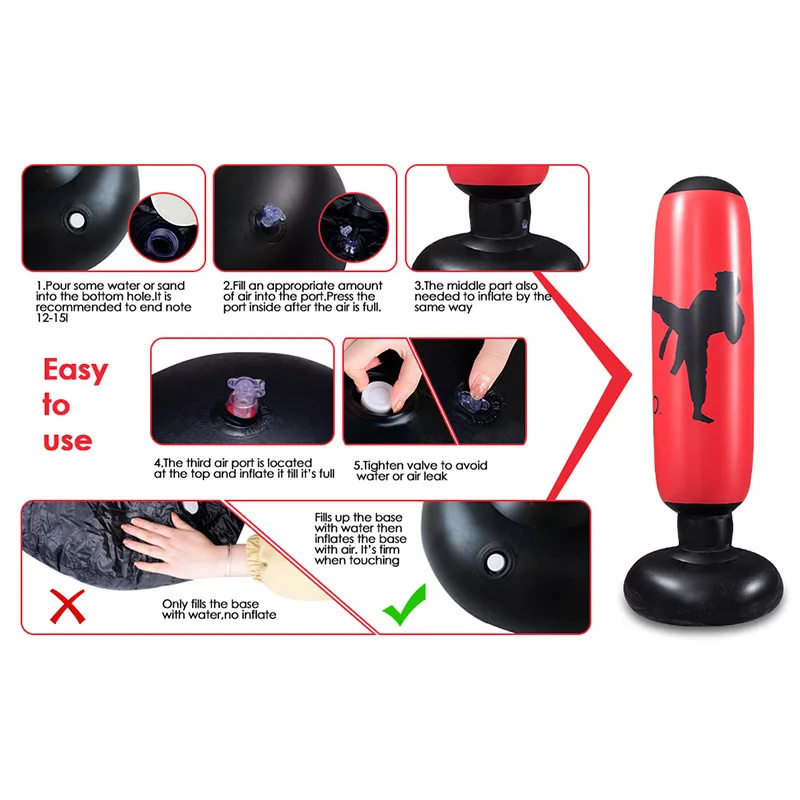 1.Pour some water or sand into the bottom hole.It is recommended to end note 12-15l

2.Fill an appropriate amount of air into the port.Press the port inside after the air is full.

3.The middle part also needed to inflate by the same way

Easy to use

4.The third air port is located at the top and inflate it till it's full

5.Tighten valve to avoid water or air leak

Only fills the base with water,no inflate

Fills up the base with water then inflates the base with air. It's firm when touching