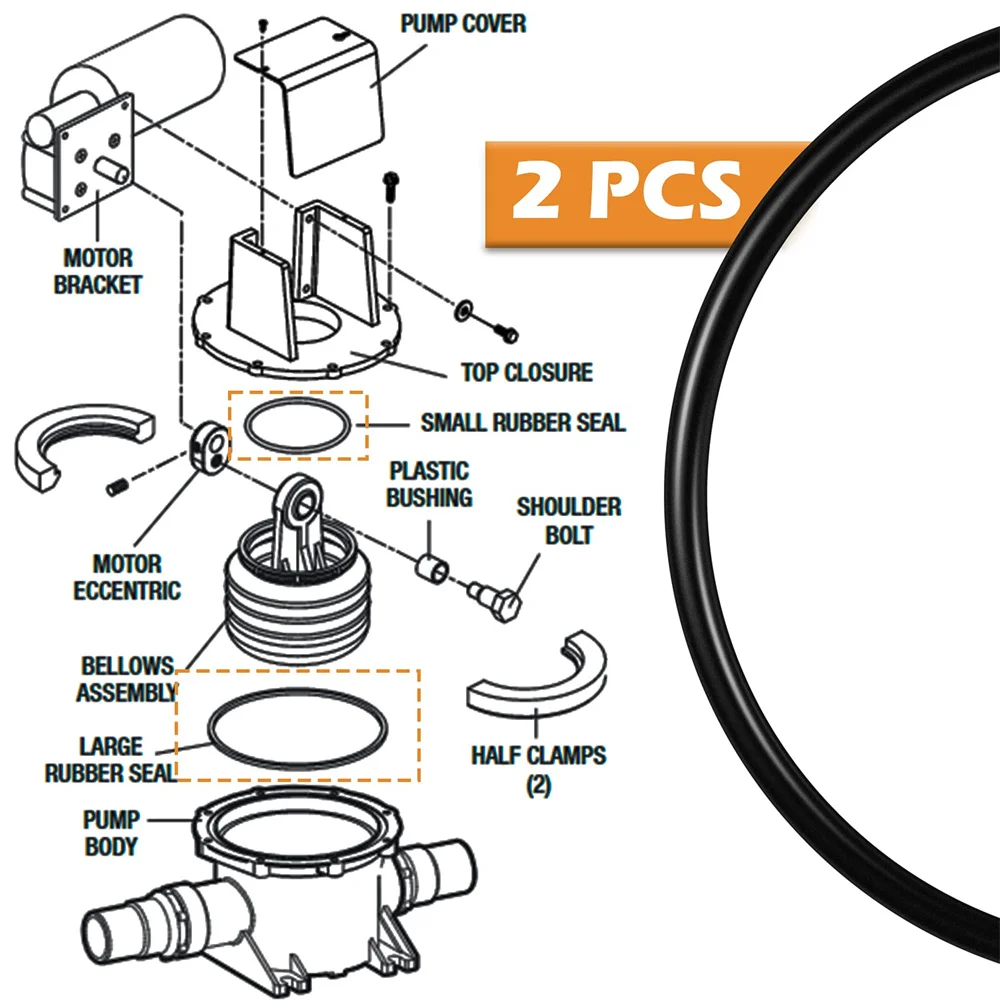 PUMP COVER

2 PCS

MOTOR BRACKET

TOP CLOSURE

SMALL RUBBER SEAL

PLASTIC BUSHING

SHOULDER BOLT

MOTOR ECCENTRIC

BELLOWS ASSEMBLY

LARGE RUBBER SEAL

HALF CLAMPS (2)

PUMP BODY