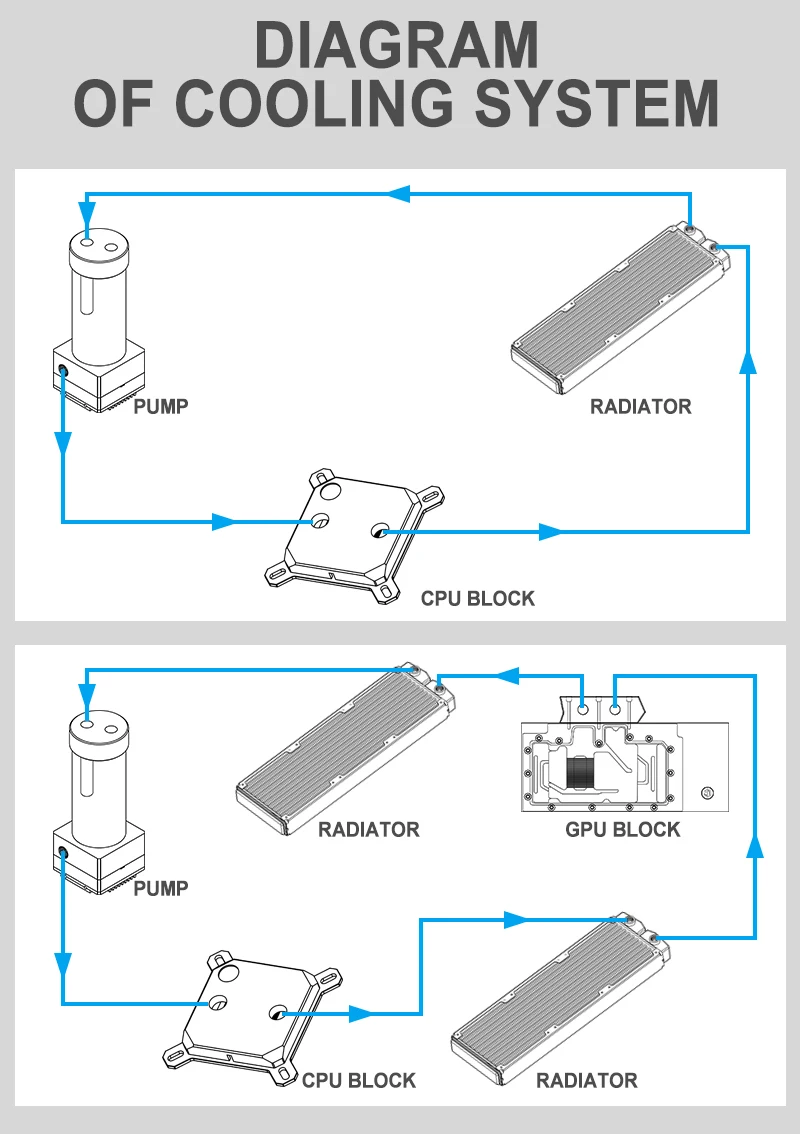 DIAGRAM
OF COOLING SYSTEM

PUMP

RADIATOR

CPU BLOCK

RADIATOR

GPU BLOCK

PUMP

CPU BLOCK

RADIATOR