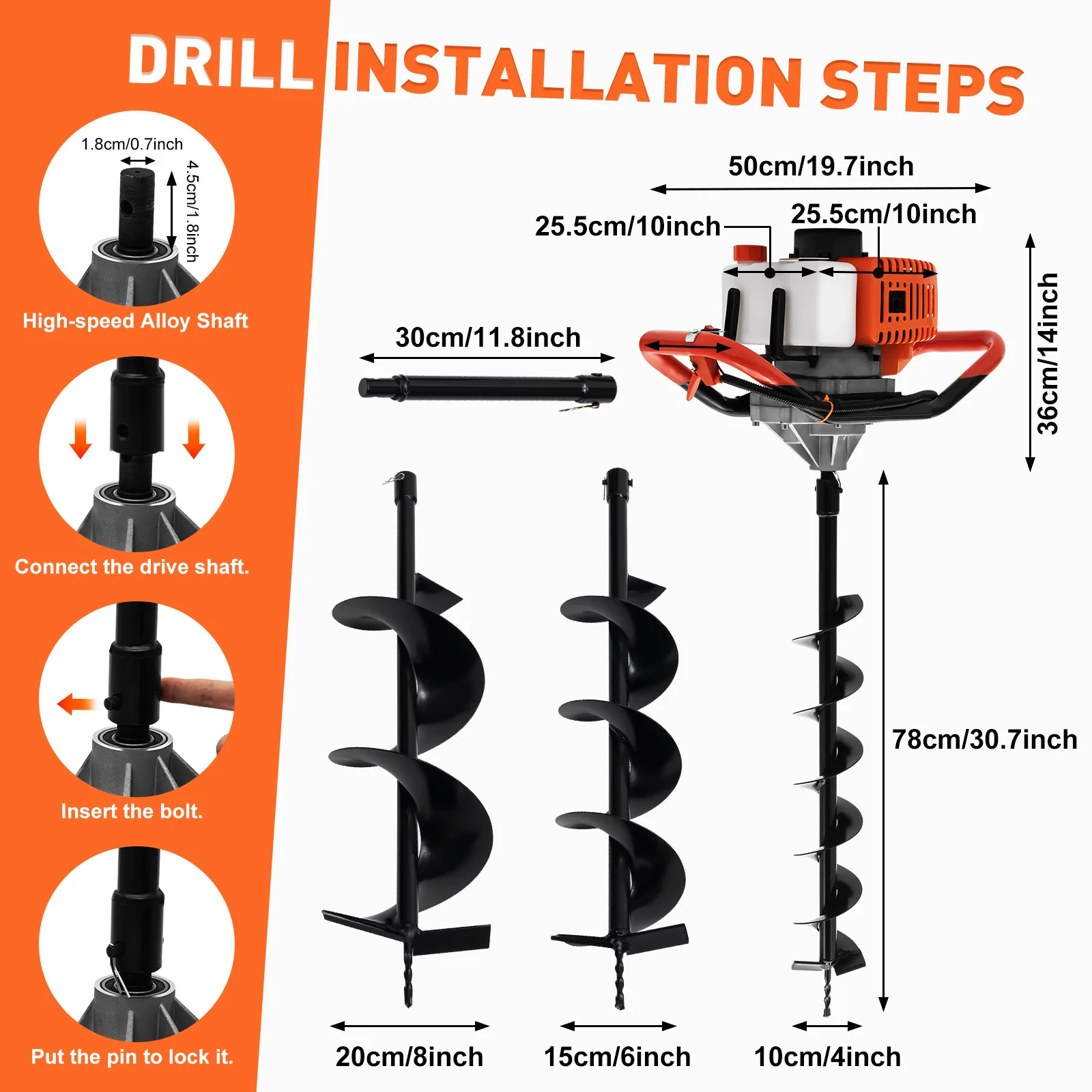 DRILL INSTALLATION STEPS

1.8cm/0.7inch
4.5cm/1.8inch
High-speed Alloy Shaft

Connect the drive shaft.

Insert the bolt.

Put the pin to lock it.

50cm/19.7inch
25.5cm/10inch
25.5cm/10inch
36cm/14inch
30cm/11.8inch
78cm/30.7inch
20cm/8inch
15cm/6inch
10cm/4inch