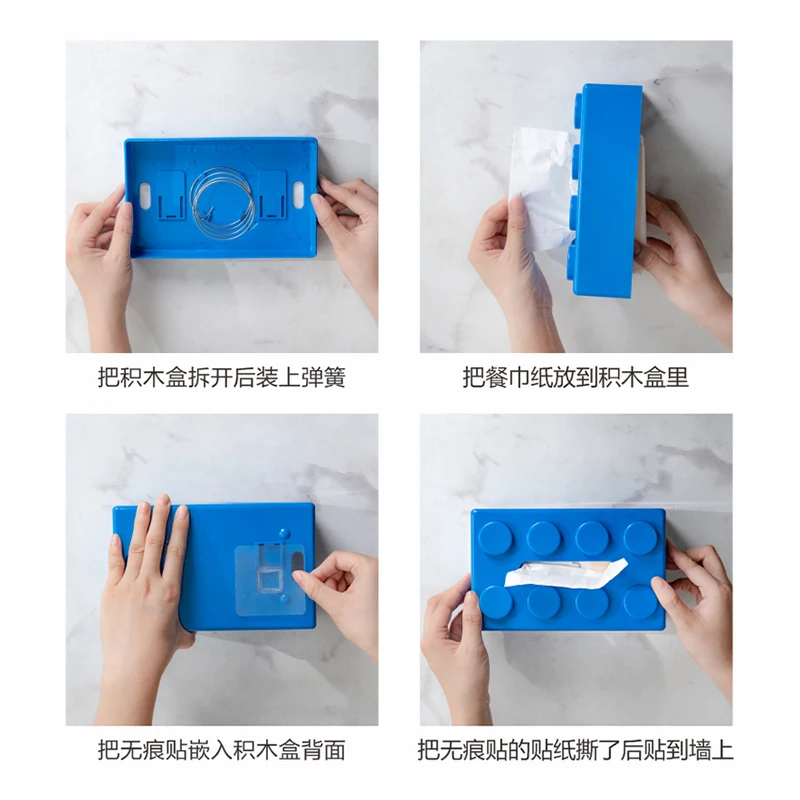 把积木盒拆开后装上弹簧

把餐巾纸放到积木盒里

把无痕贴嵌入积木盒背面

把无痕贴的贴纸撕了后贴到墙上