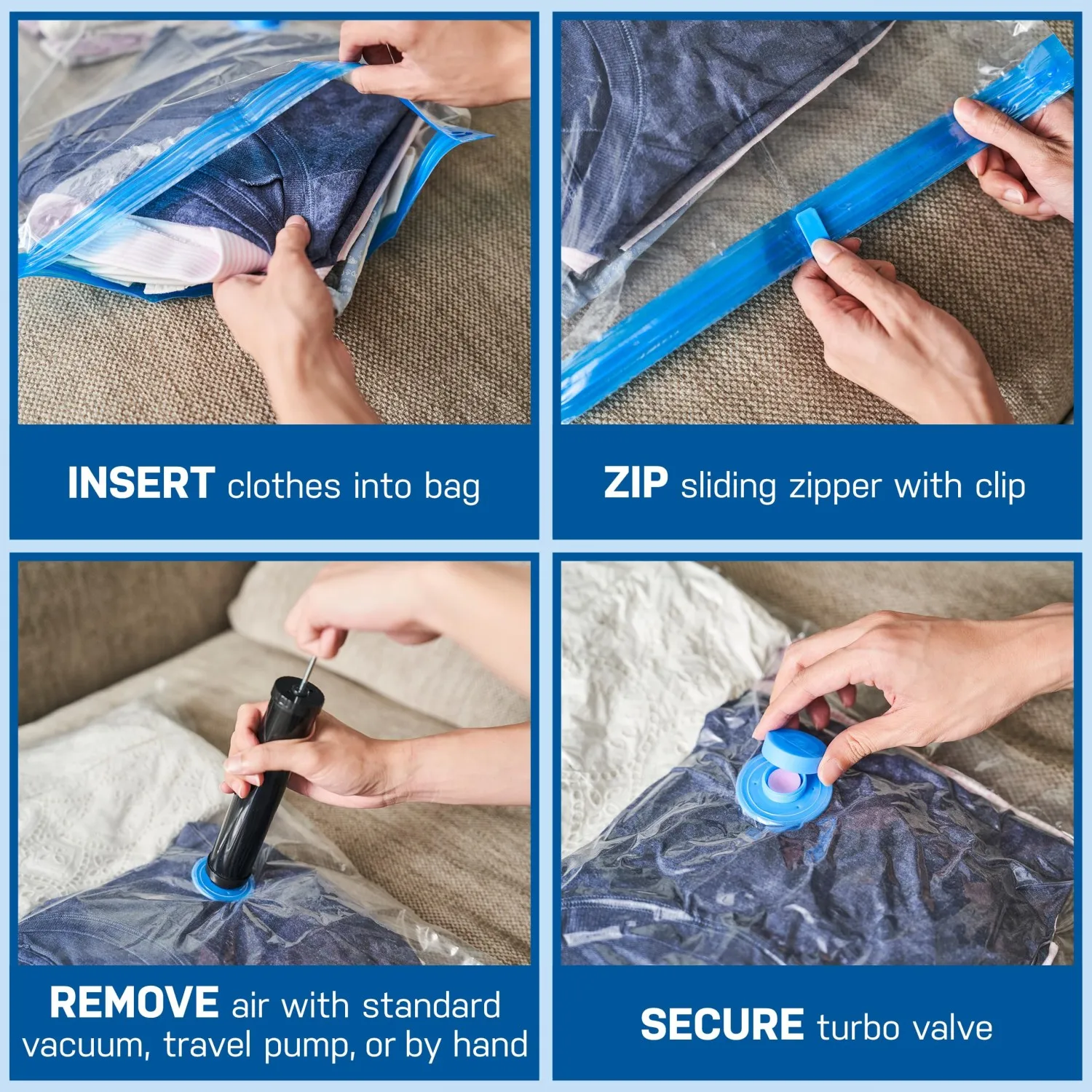 INSERT clothes into bag

ZIP sliding zipper with clip

REMOVE air with standard vacuum, travel pump, or by hand

SECURE turbo valve