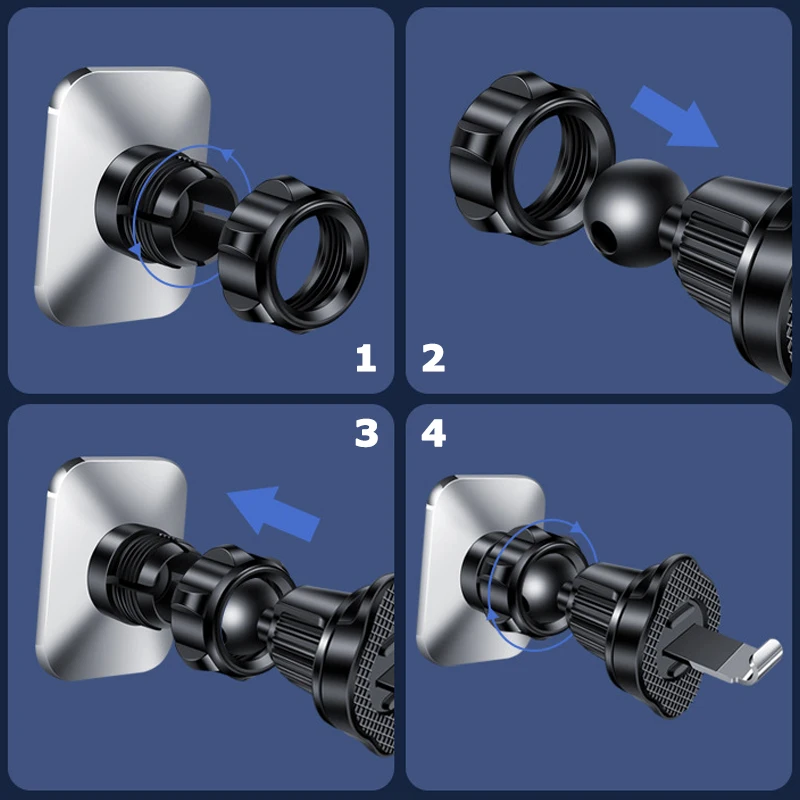 1

2

3

4