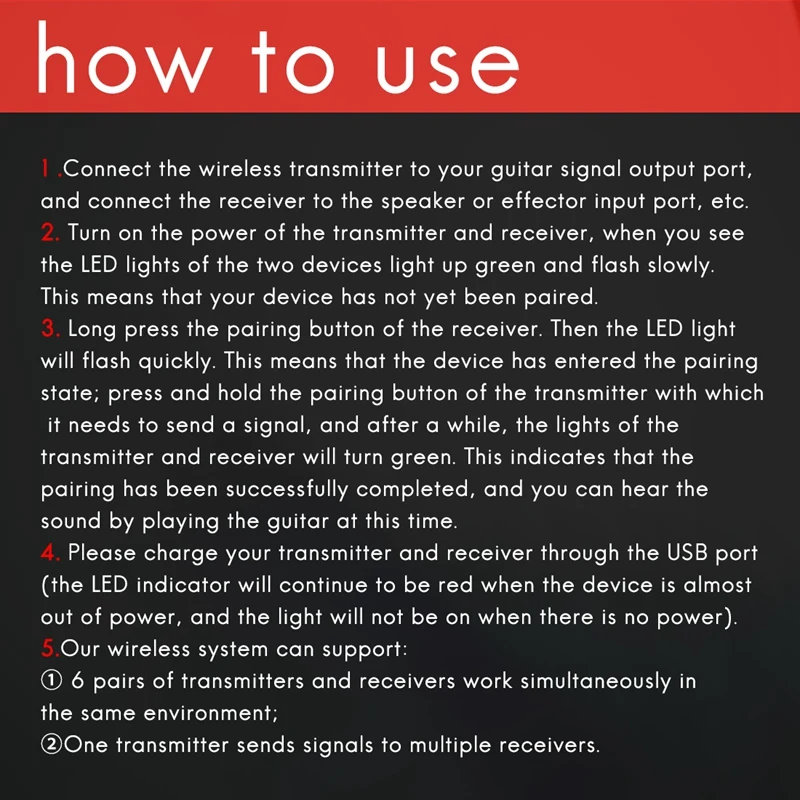 how to use

1 .Connect the wireless transmitter to your guitar signal output port, and connect the receiver to the speaker or effector input port, etc.
2. Turn on the power of the transmitter and receiver, when you see the LED lights of the two devices light up green and flash slowly. This means that your device has not yet been paired.
3. Long press the pairing button of the receiver. Then the LED light will flash quickly. This means that the device has entered the pairing state; press and hold the pairing button of the transmitter with which it needs to send a signal, and after a while, the lights of the transmitter and receiver will turn green. This indicates that the pairing has been successfully completed, and you can hear the sound by playing the guitar at this time.
4. Please charge your transmitter and receiver through the USB port (the LED indicator will continue to be red when the device is almost out of power, and the light will not be on when there is no power).
5.Our wireless system can support:
① 6 pairs of transmitters and receivers work simultaneously in the same environment;
②One transmitter sends signals to multiple receivers.