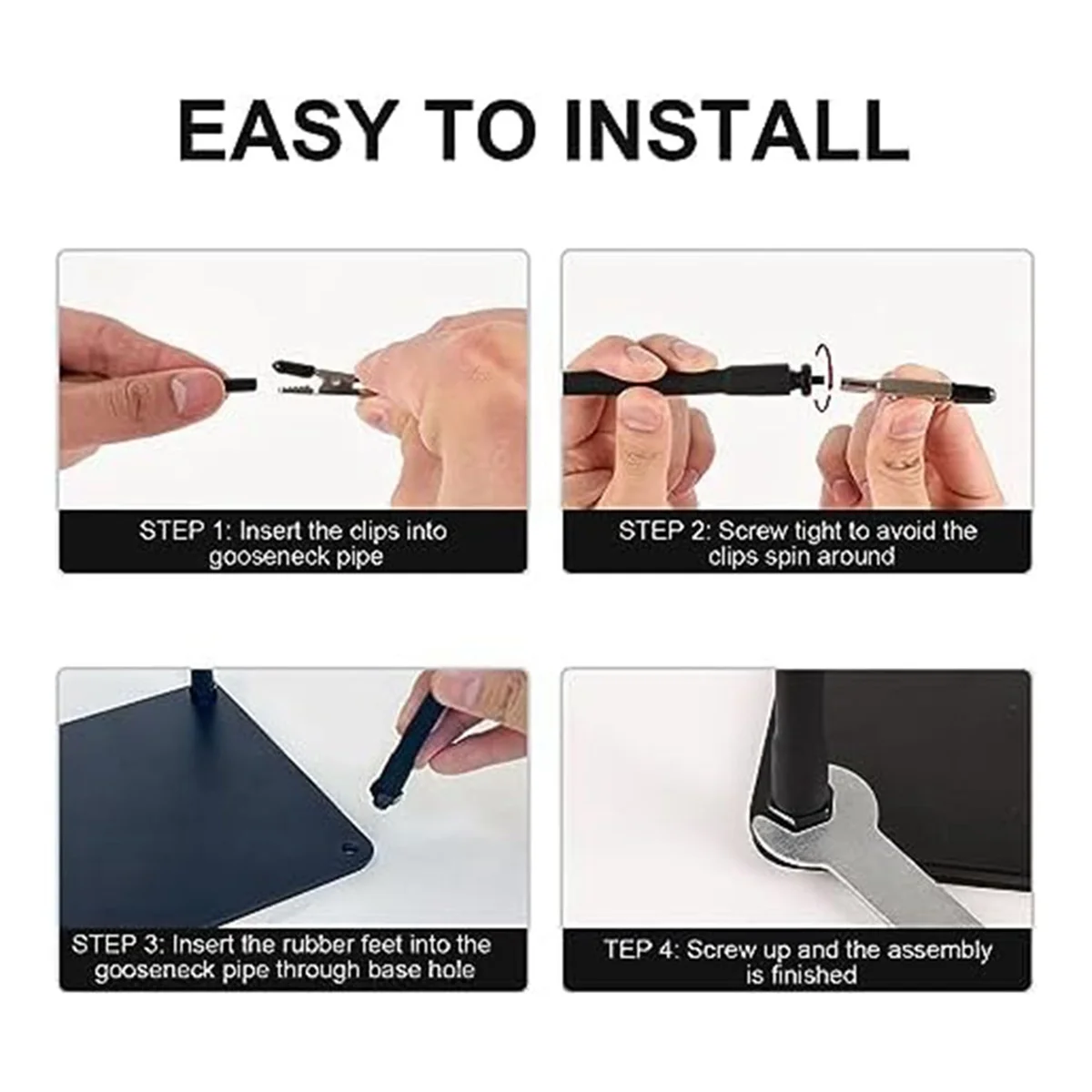 EASY TO INSTALL

STEP 1: Insert the clips into gooseneck pipe

STEP 2: Screw tight to avoid the clips spin around

STEP 3: Insert the rubber feet into the gooseneck pipe through base hole

TEP 4: Screw up and the assembly is finished