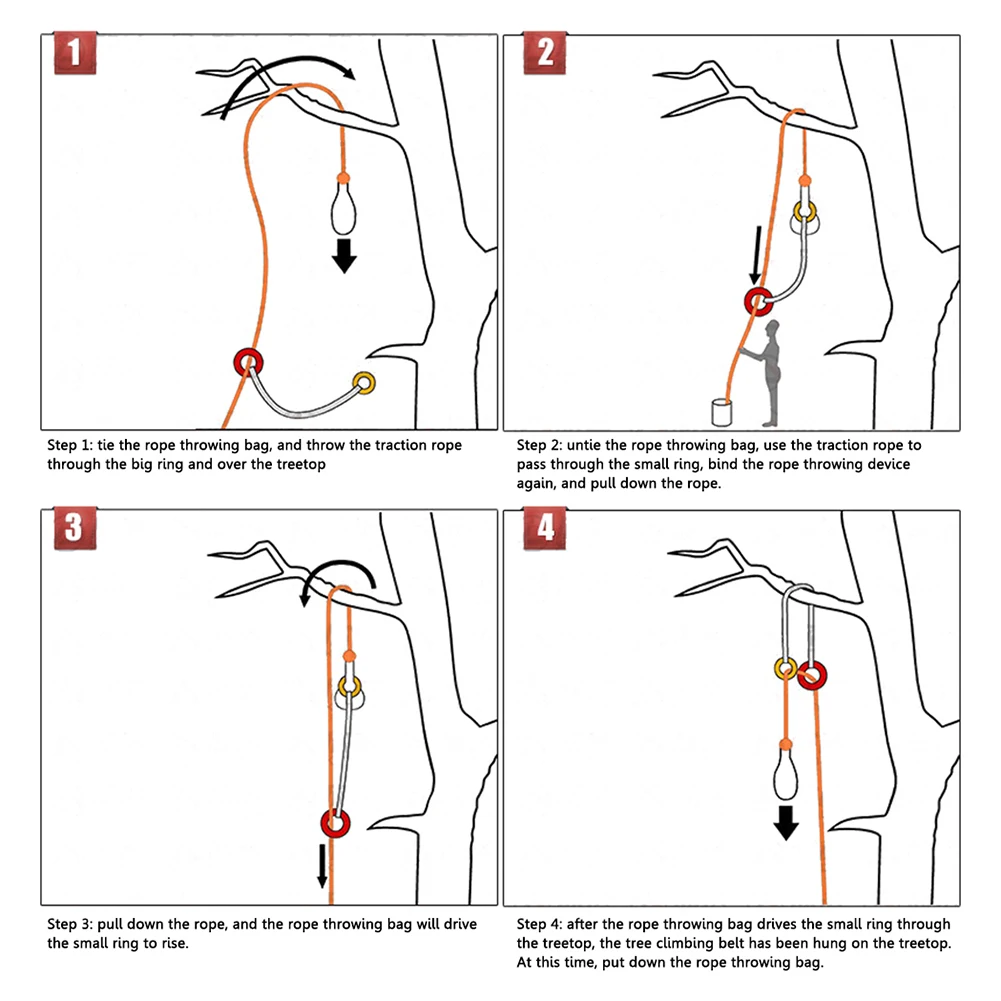 1

Step 1: tie the rope throwing bag, and throw the traction rope through the big ring and over the treetop

2

Step 2: untie the rope throwing bag, use the traction rope to pass through the small ring, bind the rope throwing device again, and pull down the rope.

3

Step 3: pull down the rope, and the rope throwing bag will drive the small ring to rise.

4

Step 4: after the rope throwing bag drives the small ring through the treetop, the tree climbing belt has been hung on the treetop. At this time, put down the rope throwing bag.