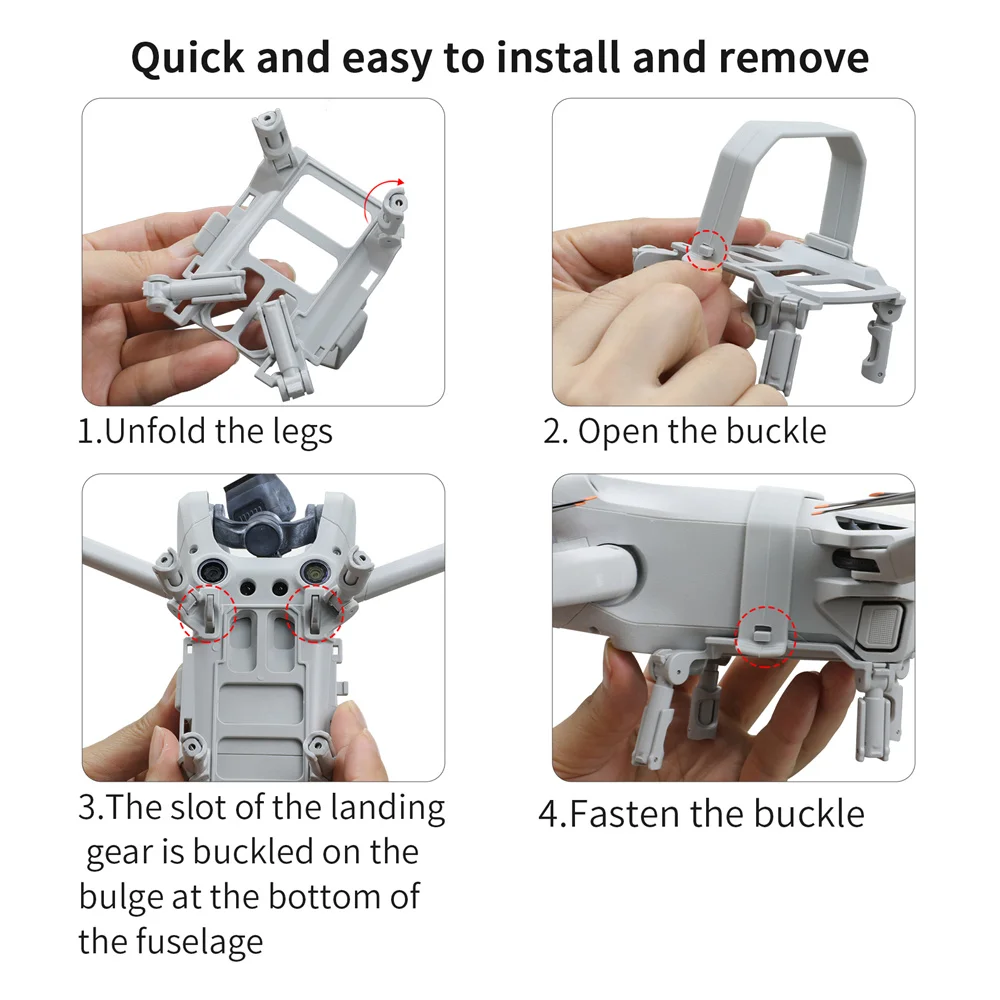 Quick and easy to install and remove

1.Unfold the legs

2. Open the buckle

3.The slot of the landing gear is buckled on the bulge at the bottom of the fuselage

4.Fasten the buckle