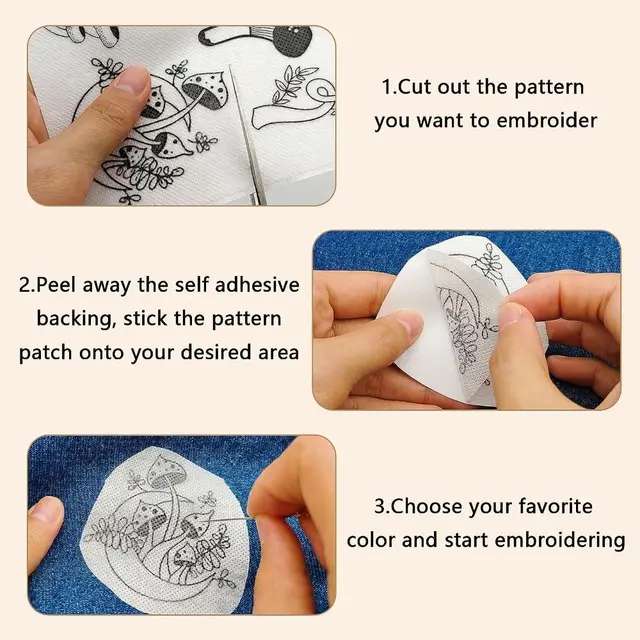 1.Cut out the pattern you want to embroider

2.Peel away the self adhesive backing, stick the pattern patch onto your desired area

3.Choose your favorite color and start embroidering