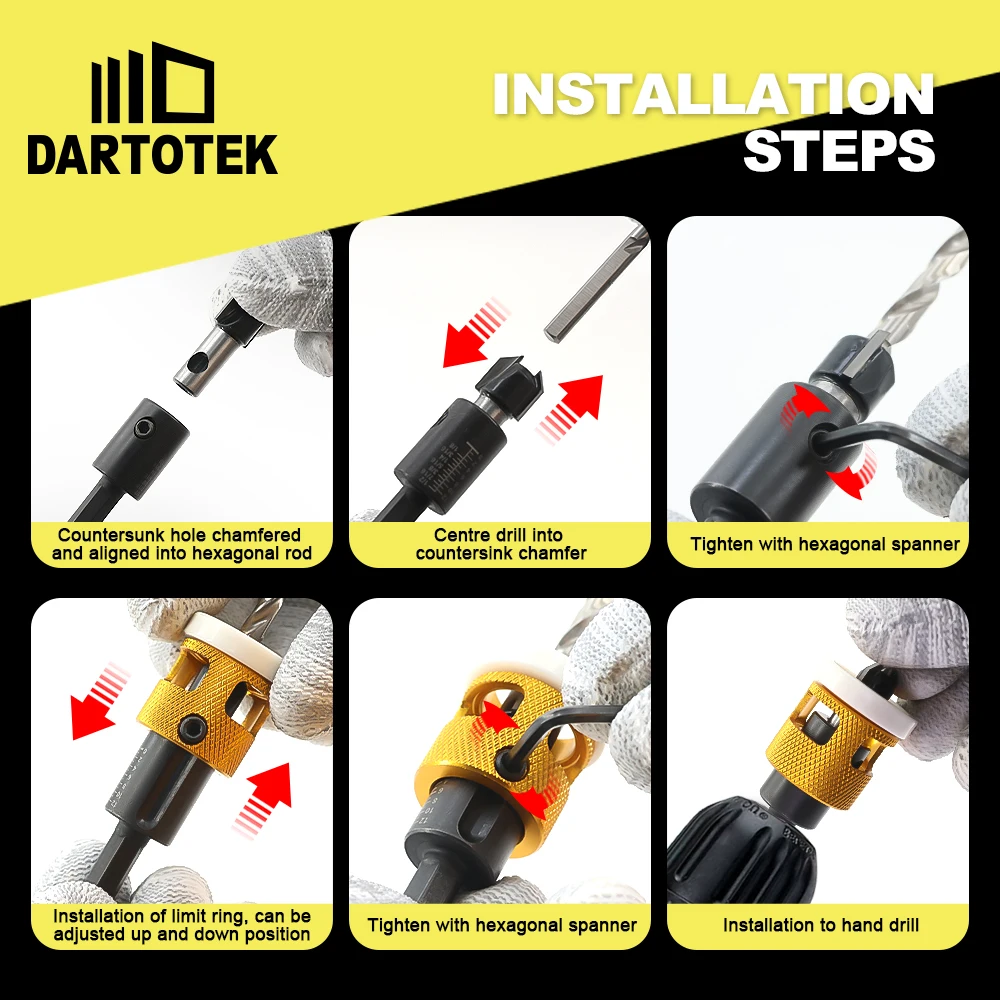 DARTOTEK

INSTALLATION STEPS

Countersunk hole chamfered and aligned into hexagonal rod

Centre drill into countersink chamfer

Tighten with hexagonal spanner

Installation of limit ring, can be adjusted up and down position

Tighten with hexagonal spanner

Installation to hand drill